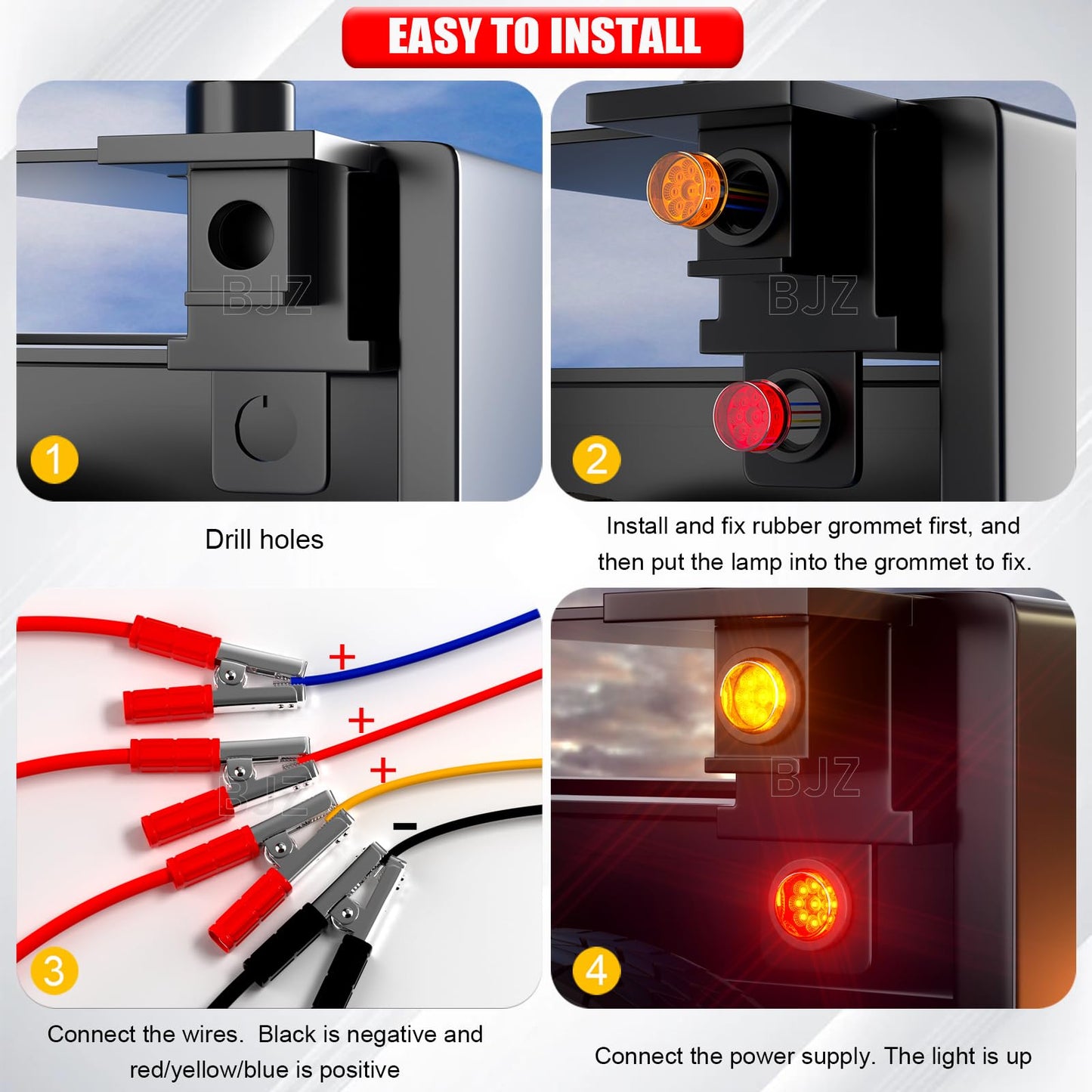 EASY TO INSTALL

BJZ

1

Drill holes

BJZ

2

Install and fix rubber grommet first, and then put the lamp into the grommet to fix.

+

+

+

-

BJZ

3

Connect the wires. Black is negative and red/yellow/blue is positive

BJZ

4

Connect the power supply. The light is up