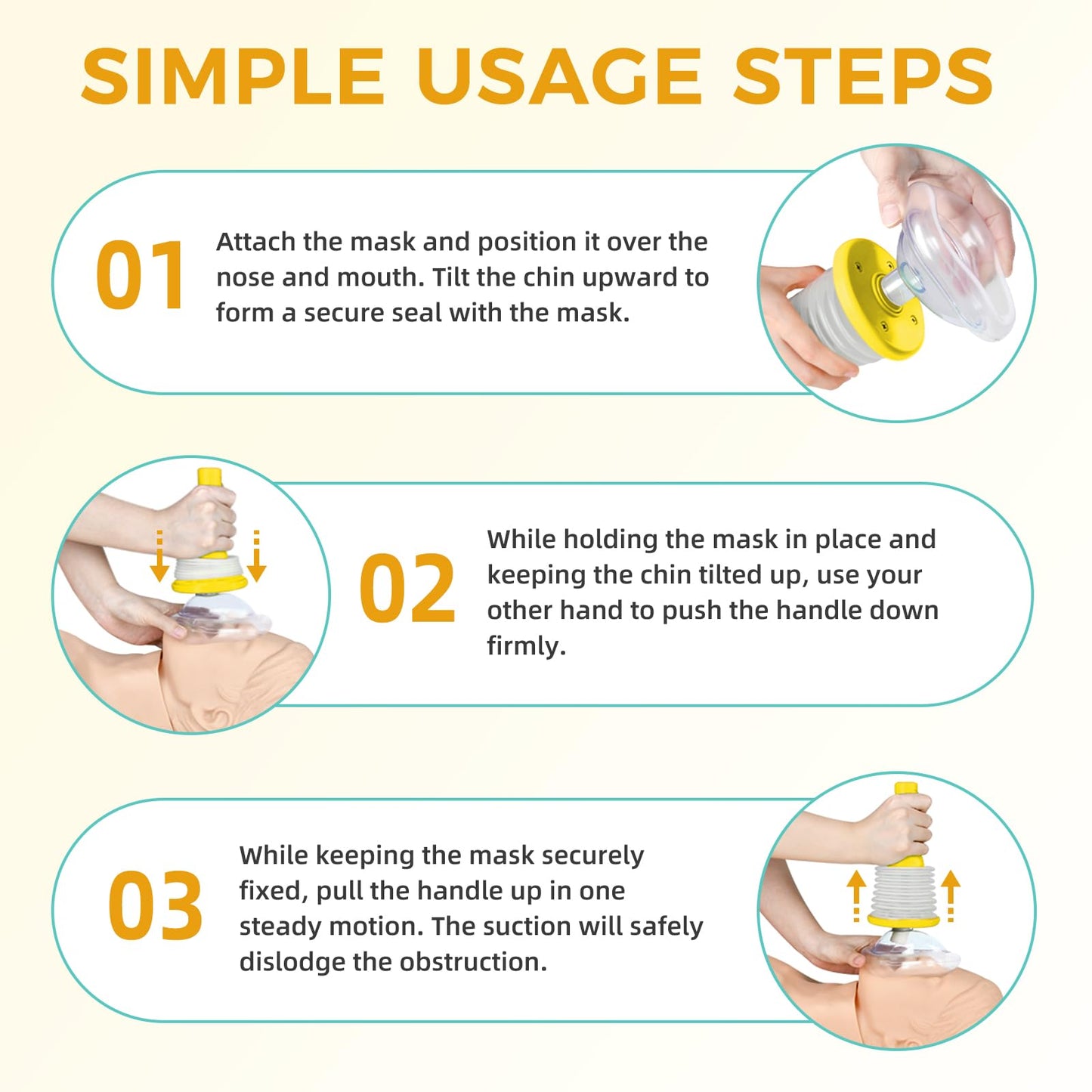 SIMPLE USAGE STEPS

01

Attach the mask and position it over the nose and mouth. Tilt the chin upward to form a secure seal with the mask.

02

While holding the mask in place and keeping the chin tilted up, use your other hand to push the handle down firmly.

03

While keeping the mask securely fixed, pull the handle up in one steady motion. The suction will safely dislodge the obstruction.