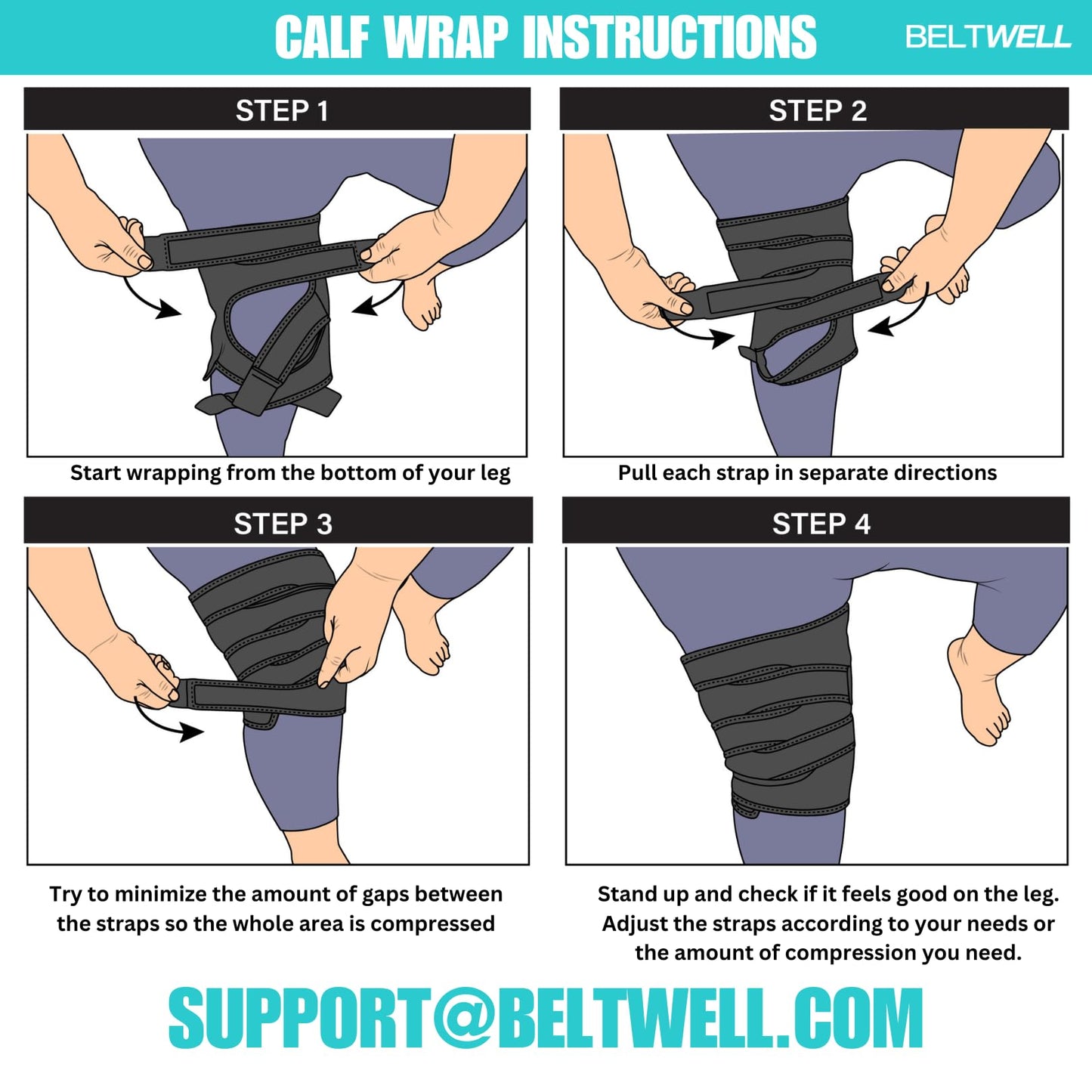 CALF WRAP INSTRUCTIONS

BELTWELL

STEP 1

Start wrapping from the bottom of your leg

STEP 2

Pull each strap in separate directions

STEP 3

Try to minimize the amount of gaps between the straps so the whole area is compressed

STEP 4

Stand up and check if it feels good on the leg. Adjust the straps according to your needs or the amount of compression you need.

SUPPORT@BELTWELL.COM