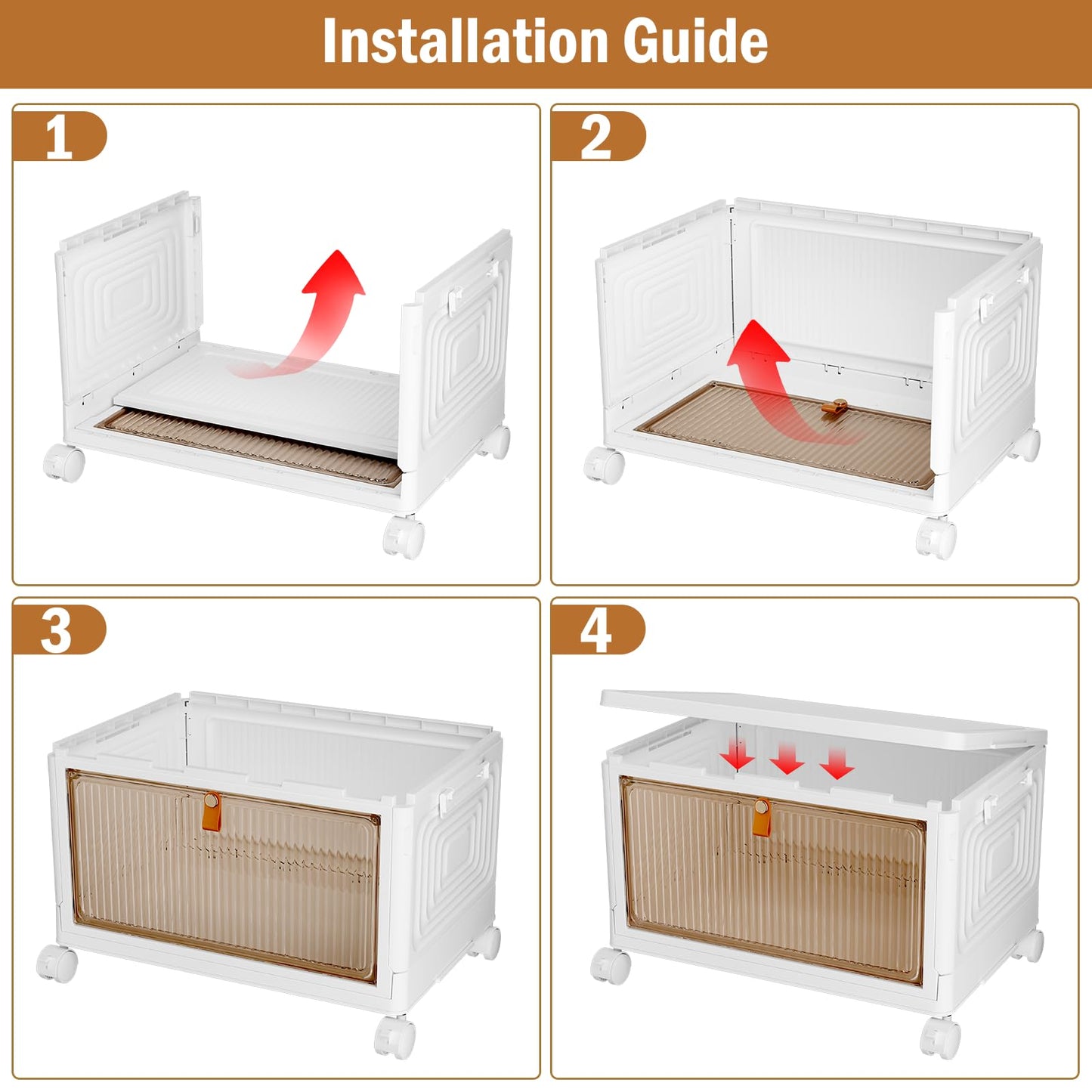 Installation Guide

1

2

3

4