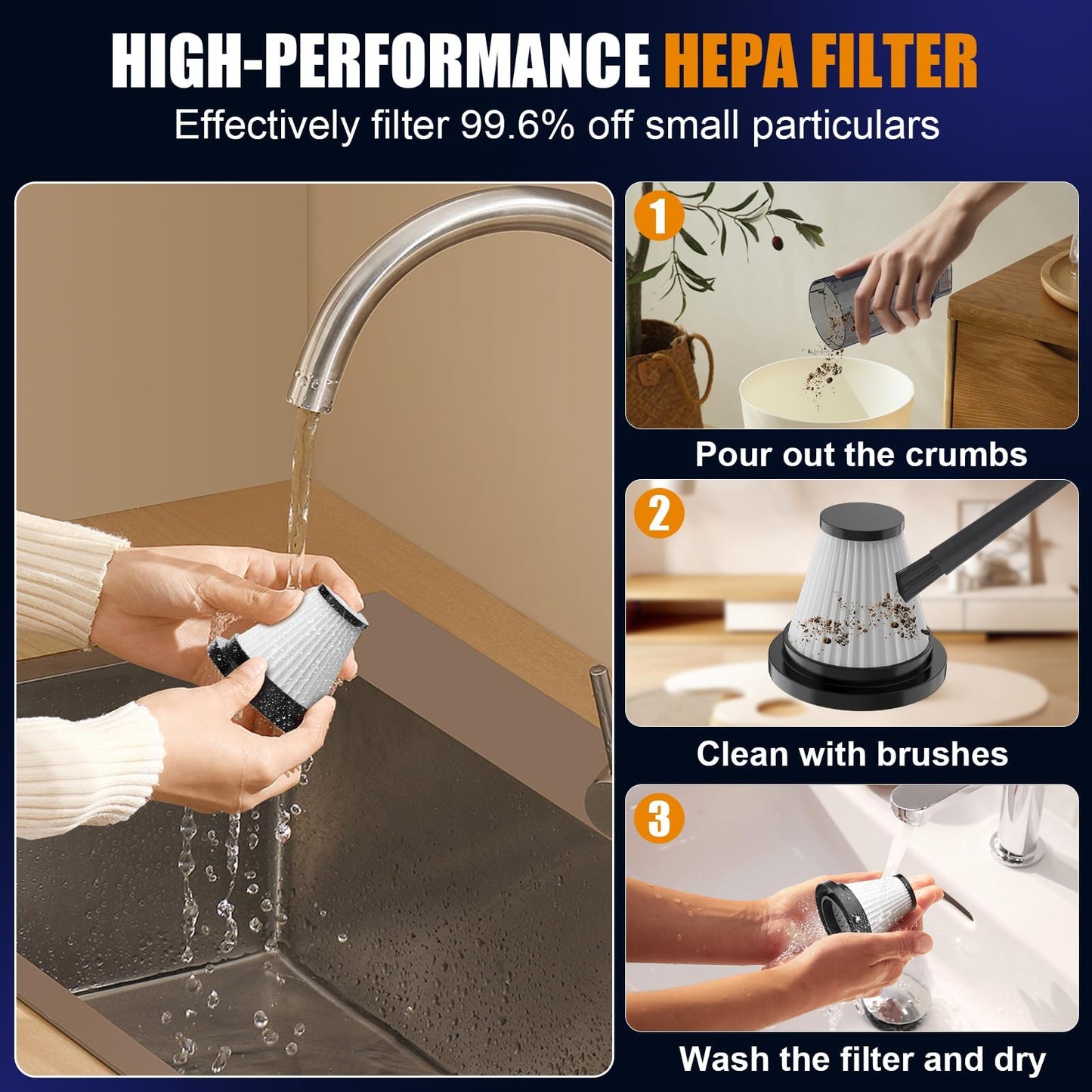 HIGH-PERFORMANCE HEPA FILTER

Effectively filter 99.6% off small particulars

1

Pour out the crumbs

2

Clean with brushes

3

Wash the filter and dry