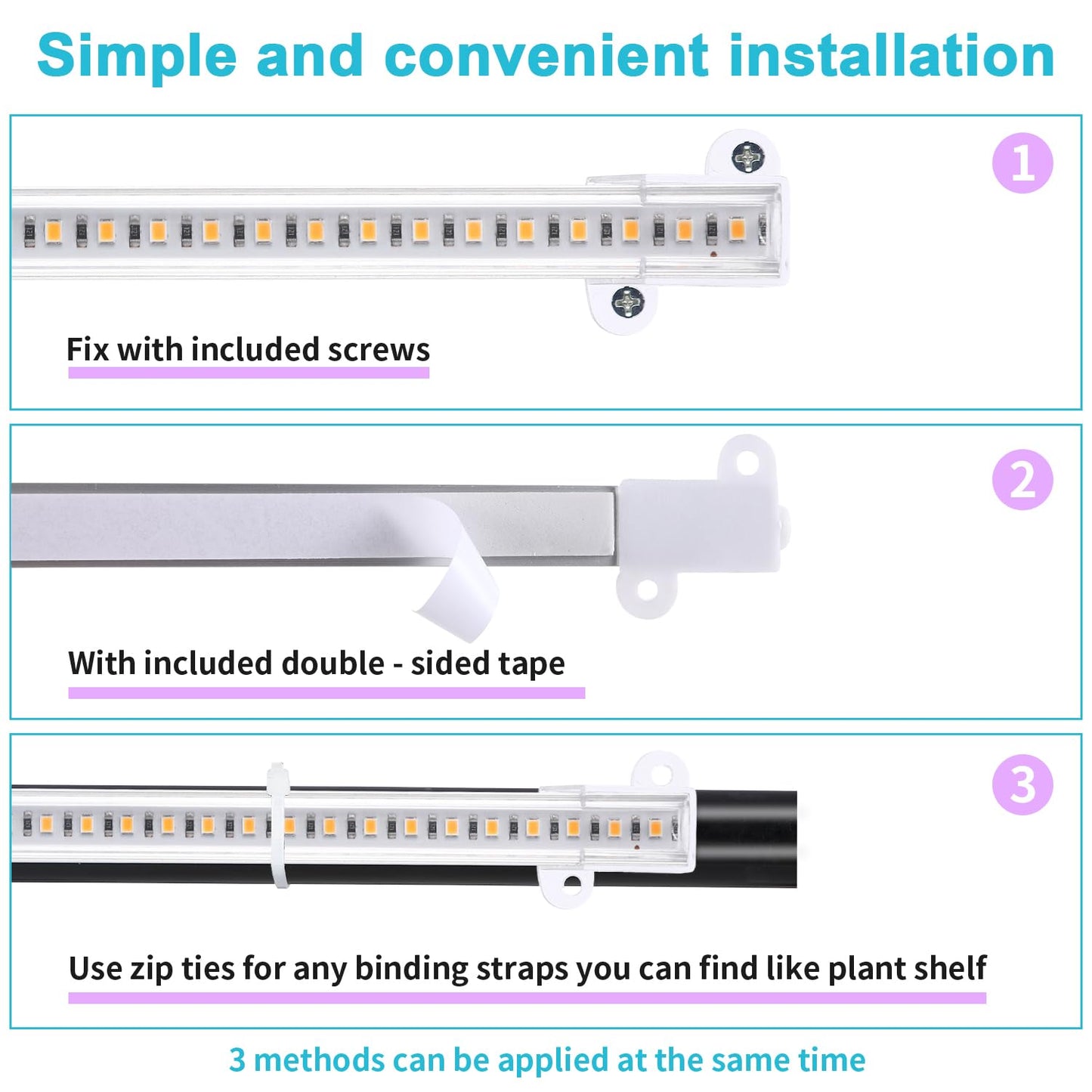 Simple and convenient installation

1

Fix with included screws

2

With included double - sided tape

3

Use zip ties for any binding straps you can find like plant shelf

3 methods can be applied at the same time