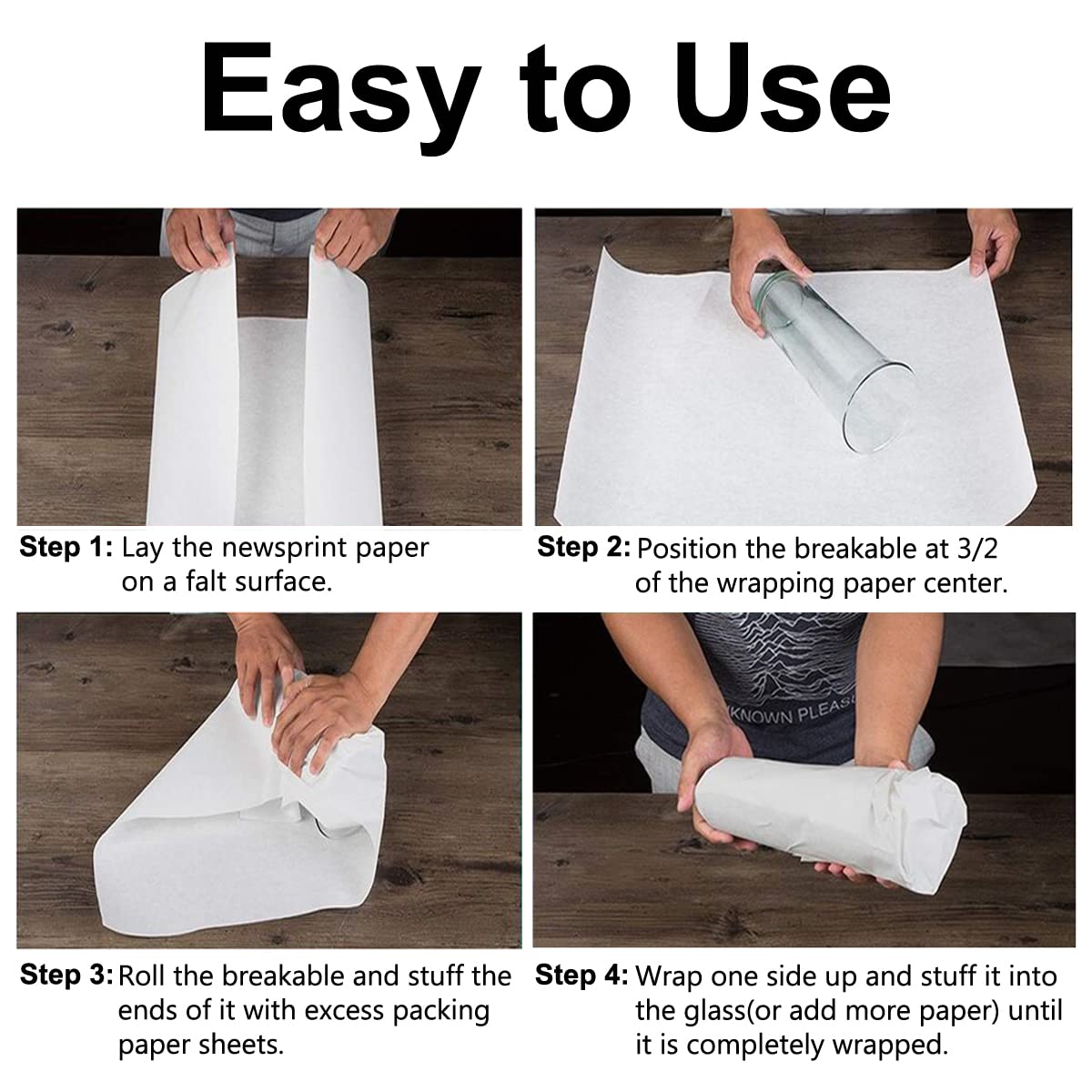 Easy to Use

Step 1: Lay the newsprint paper on a falt surface.

Step 2: Position the breakable at 3/2 of the wrapping paper center.

KNOWN PLEAS

Step 3: Roll the breakable and stuff the ends of it with excess packing paper sheets.

Step 4: Wrap one side up and stuff it into the glass(or add more paper) until it is completely wrapped.