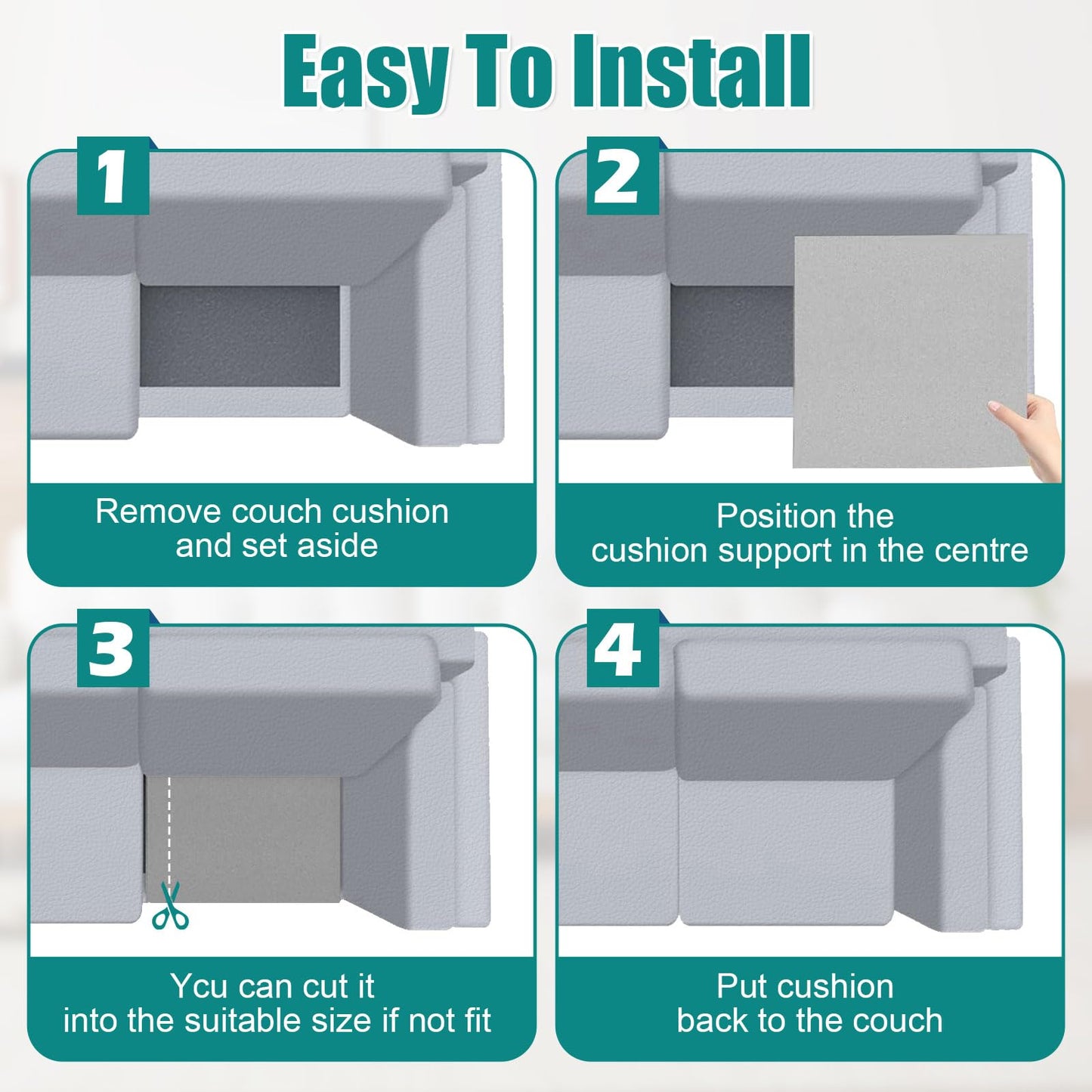 Easy To Install

1

Remove couch cushion and set aside

2

Position the cushion support in the centre

3

Ycu can cut it into the suitable size if not fit

4

Put cushion back to the couch