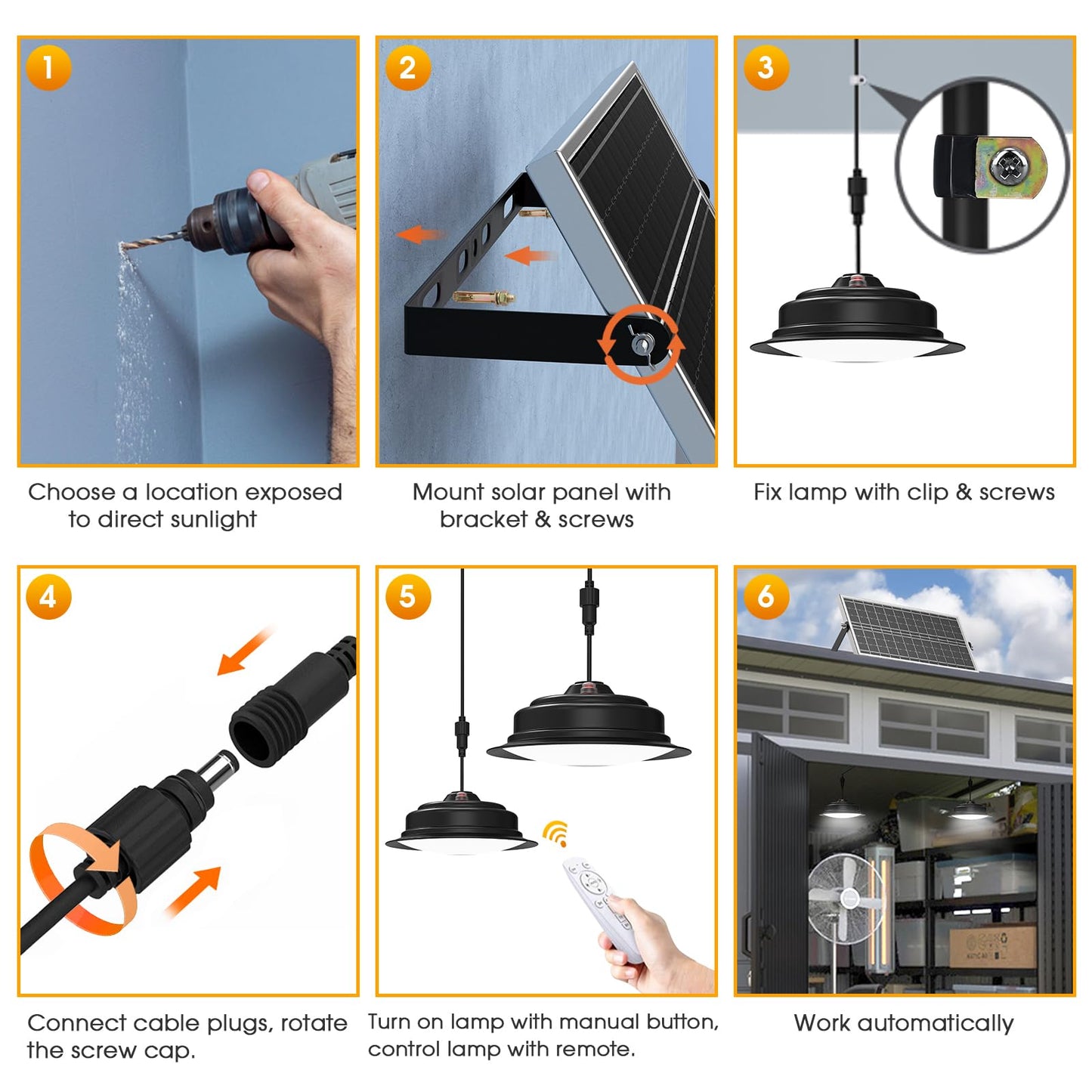 1

Choose a location exposed to direct sunlight

2

Mount solar panel with bracket & screws

3

Fix lamp with clip & screws

4

Connect cable plugs, rotate the screw cap.

5

Turn on lamp with manual button, control lamp with remote.

6

Work automatically