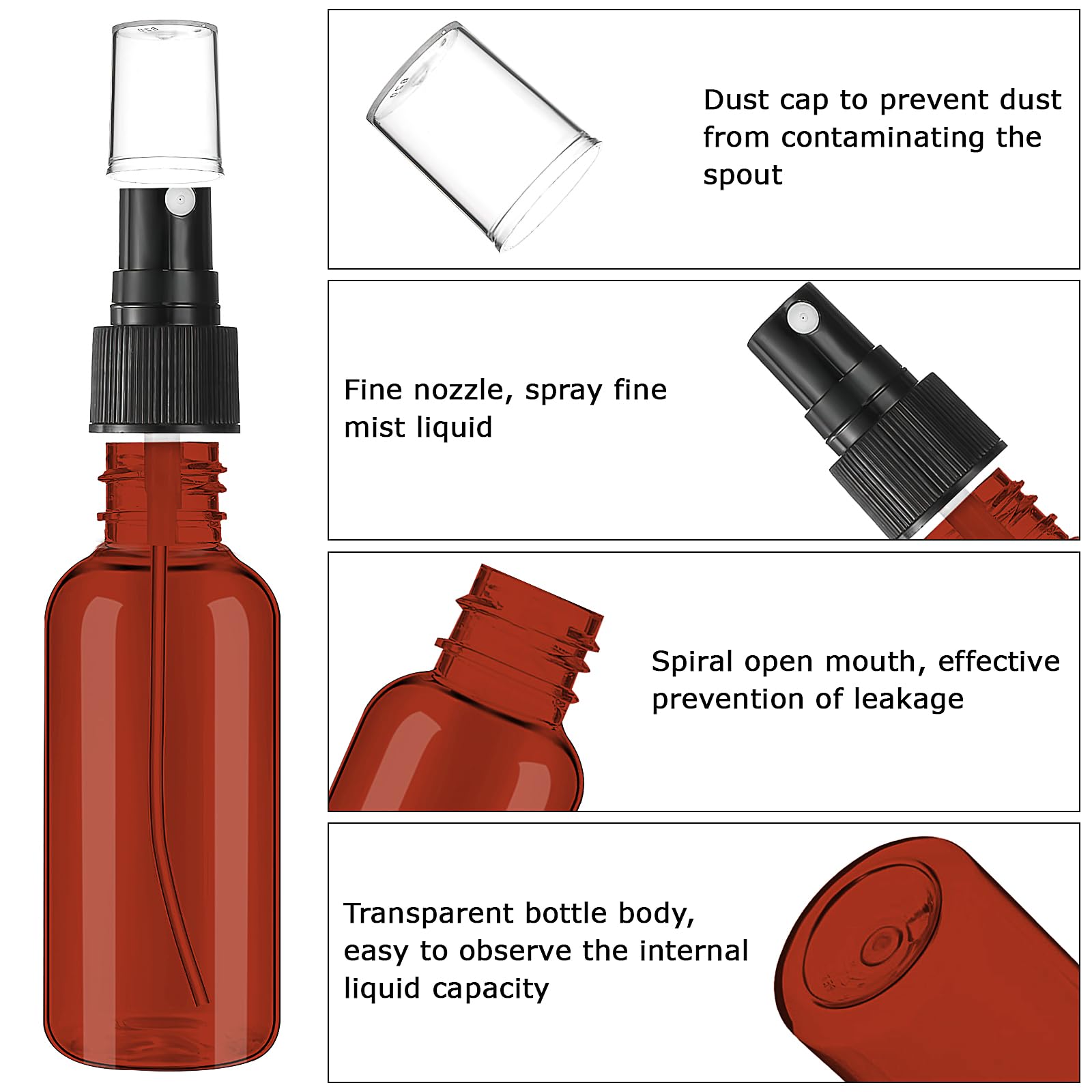 Dust cap to prevent dust from contaminating the spout

Fine nozzle, spray fine mist liquid

Spiral open mouth, effective prevention of leakage

Transparent bottle body, easy to observe the internal liquid capacity