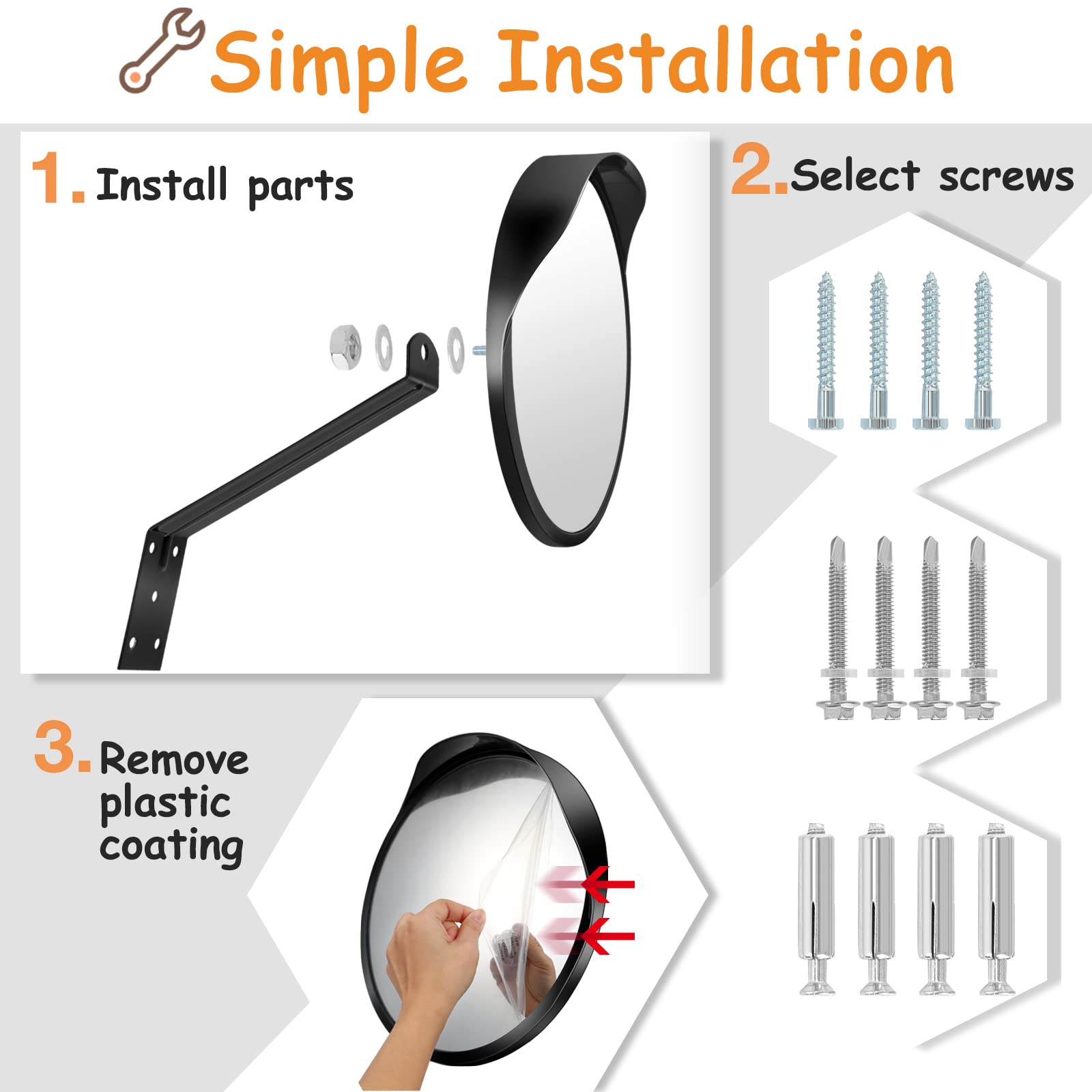 Simple Installation

1. Install parts

2. Select screws

3. Remove plastic coating