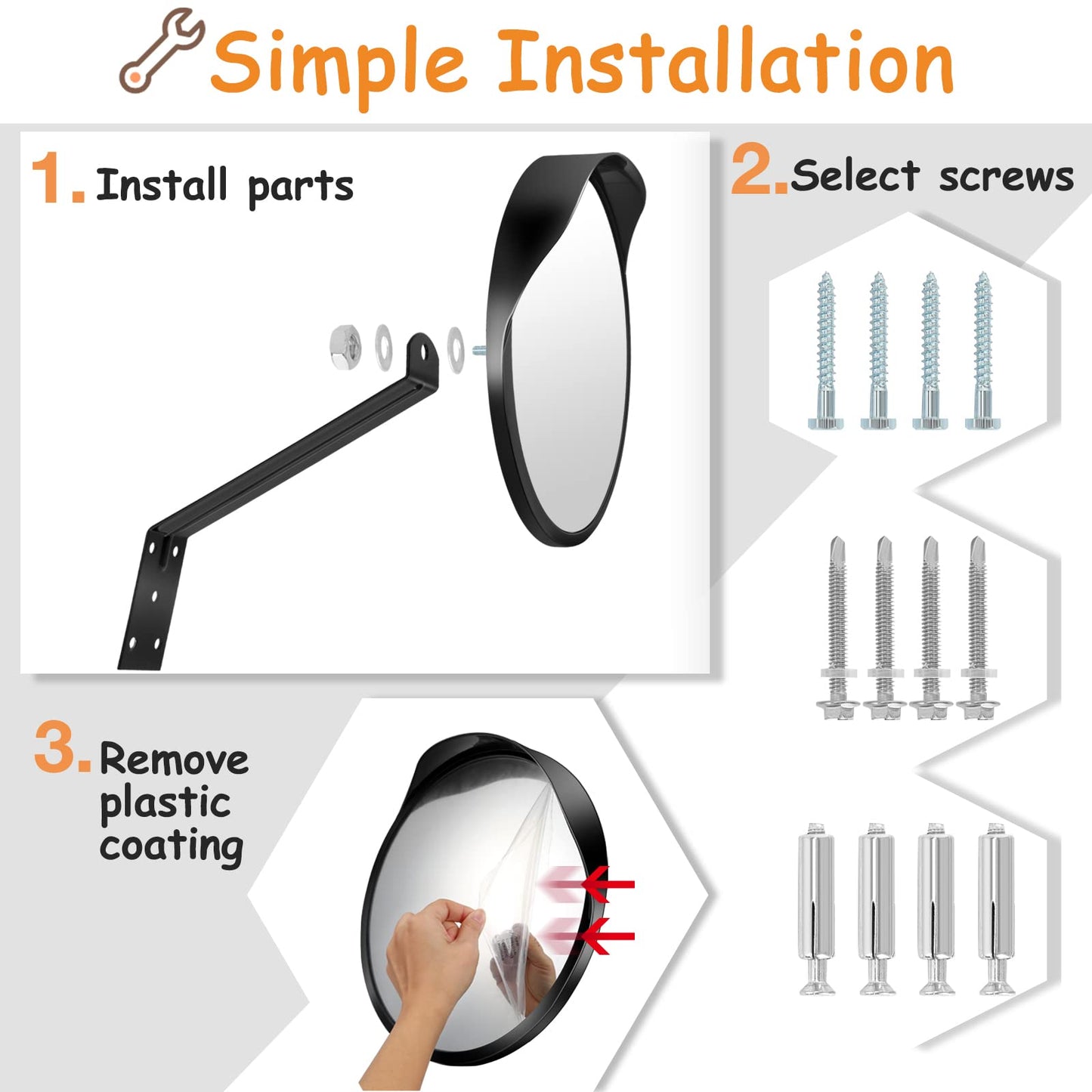 Simple Installation

1. Install parts

2. Select screws

3. Remove plastic coating