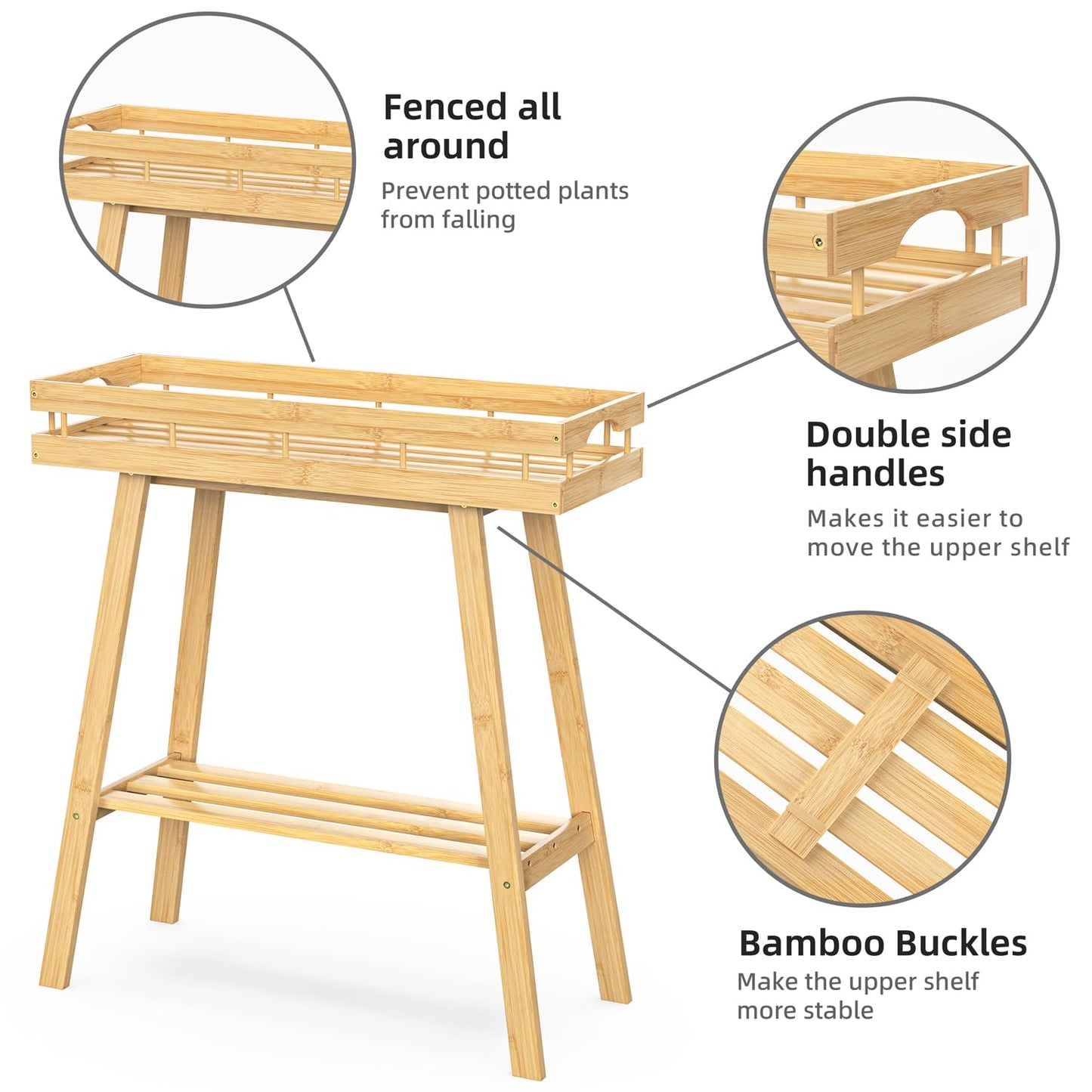 Fenced all around

Prevent potted plants from falling

Double side handles

Makes it easier to move the upper shelf

Bamboo Buckles

Make the upper shelf more stable