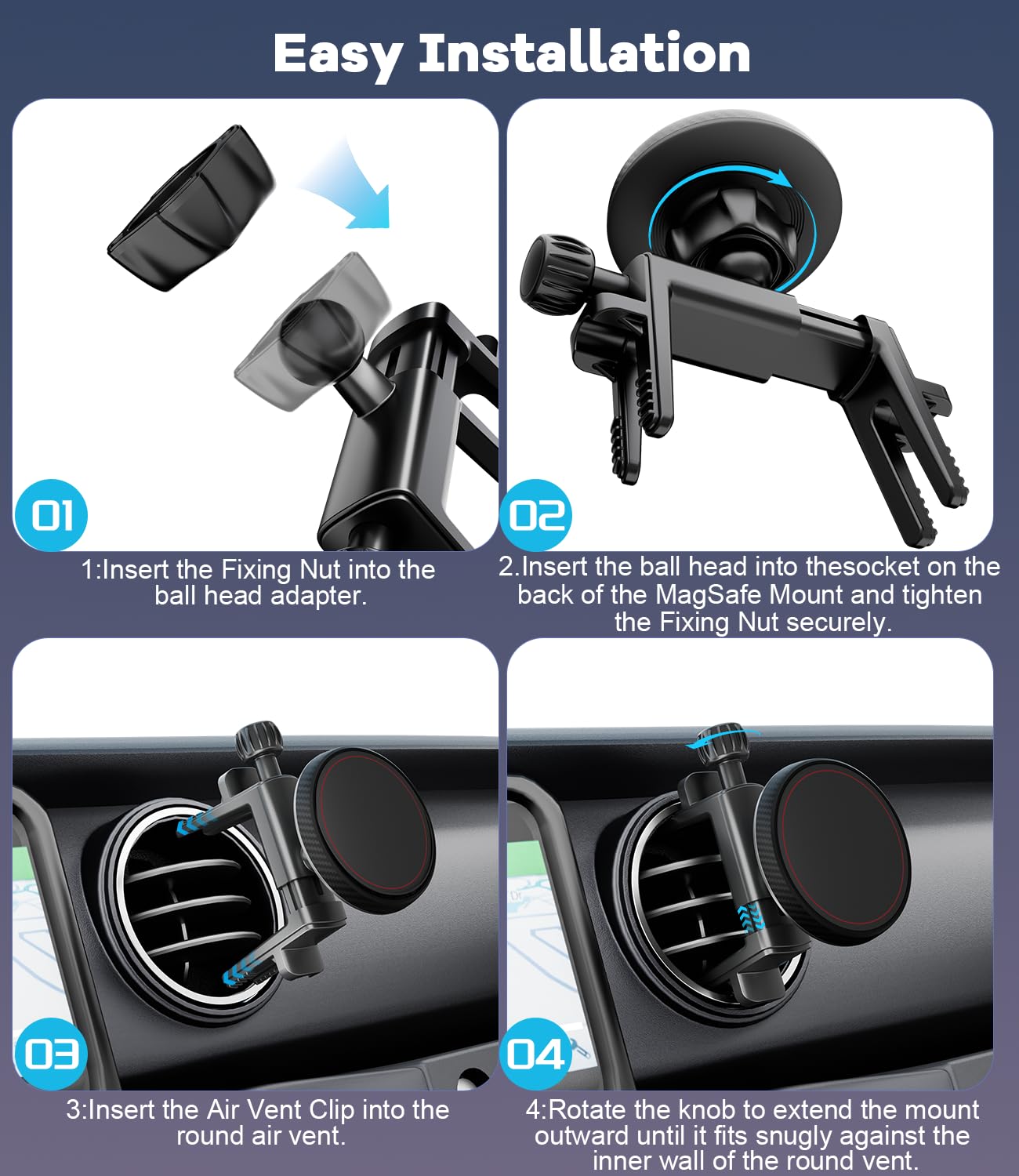 Easy Installation

01

1:Insert the Fixing Nut into the ball head adapter.

02

2.Insert the ball head into thesocket on the back of the MagSafe Mount and tighten the Fixing Nut securely.

03

3:Insert the Air Vent Clip into the round air vent.

04

4:Rotate the knob to extend the mount outward until it fits snugly against the inner wall of the round vent.