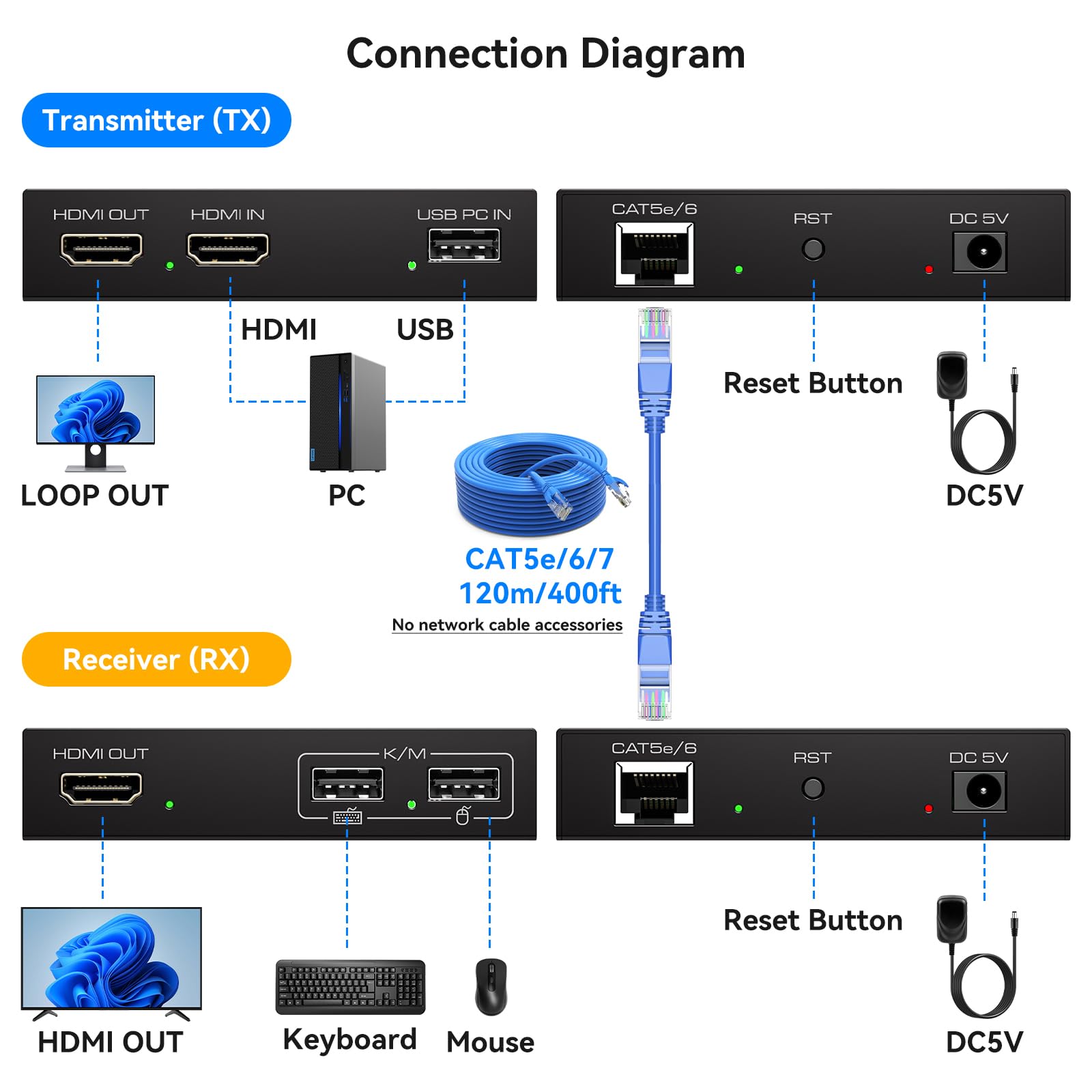 Connection Diagram

Transmitter (TX)

HDMI OUT HDMI IN USB PC IN

CAT5e/6 RST DC 5V

HDMI USB

Reset Button

LOOP OUT PC DC5V

CAT5e/6/7
120m/400ft
No network cable accessories

Receiver (RX)

HDMI OUT K/M

CAT5e/6 RST DC 5V

Reset Button

HDMI OUT Keyboard Mouse DC5V