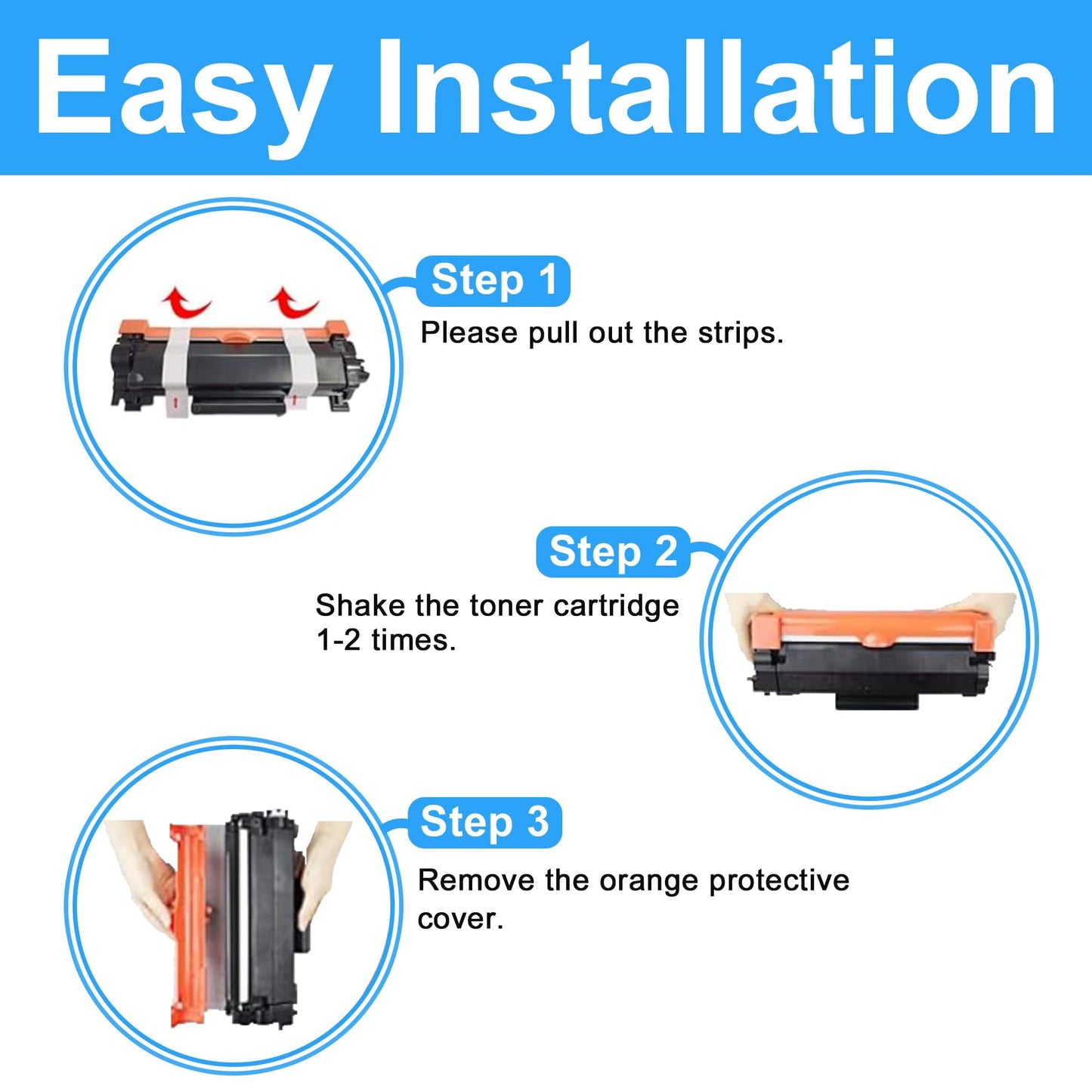 Easy Installation

Step 1
Please pull out the strips.

Step 2
Shake the toner cartridge 1-2 times.

Step 3
Remove the orange protective cover.