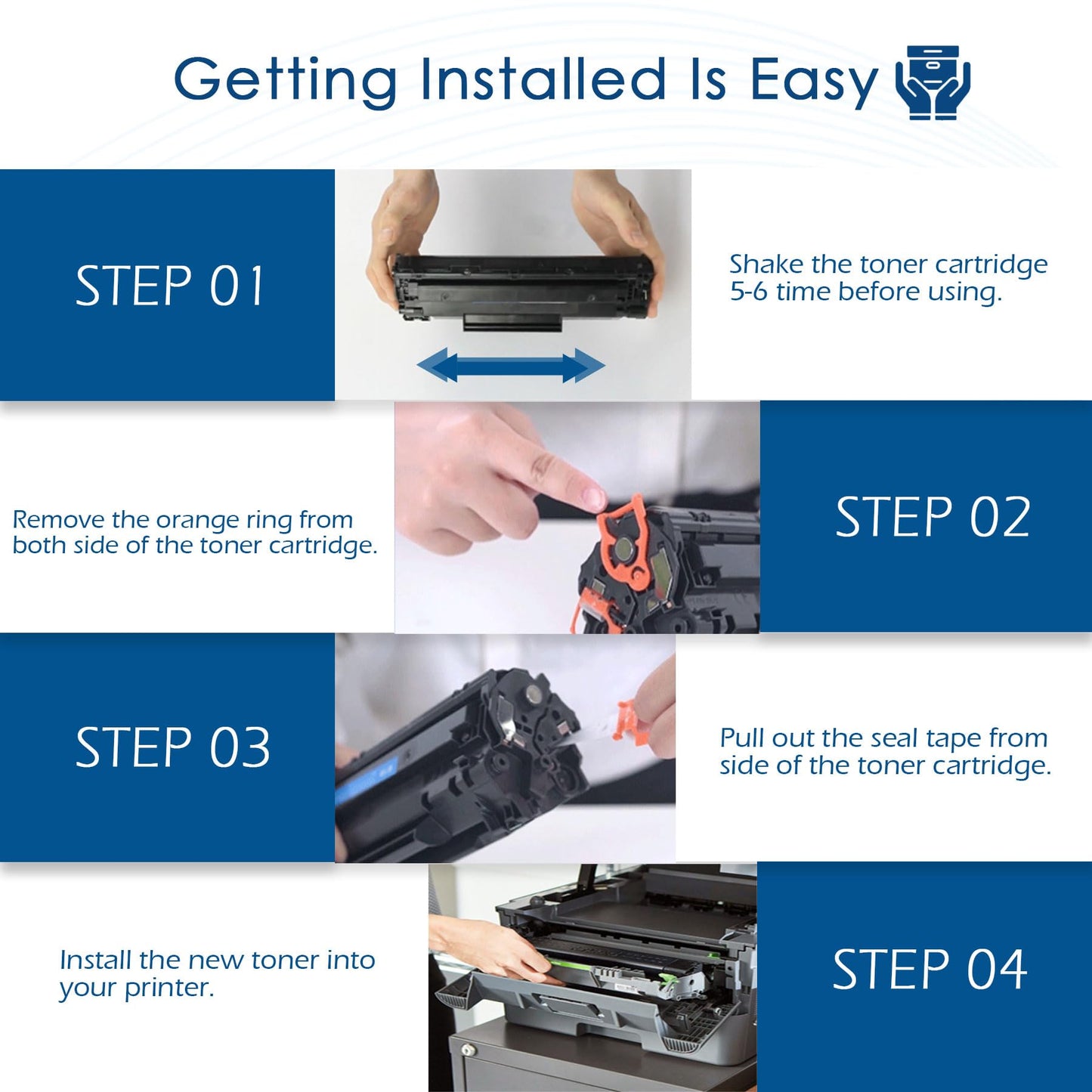 Getting Installed Is Easy

STEP 01

Shake the toner cartridge 5-6 time before using.

Remove the orange ring from both side of the toner cartridge.

STEP 02

STEP 03

Pull out the seal tape from side of the toner cartridge.

Install the new toner into your printer.

STEP 04