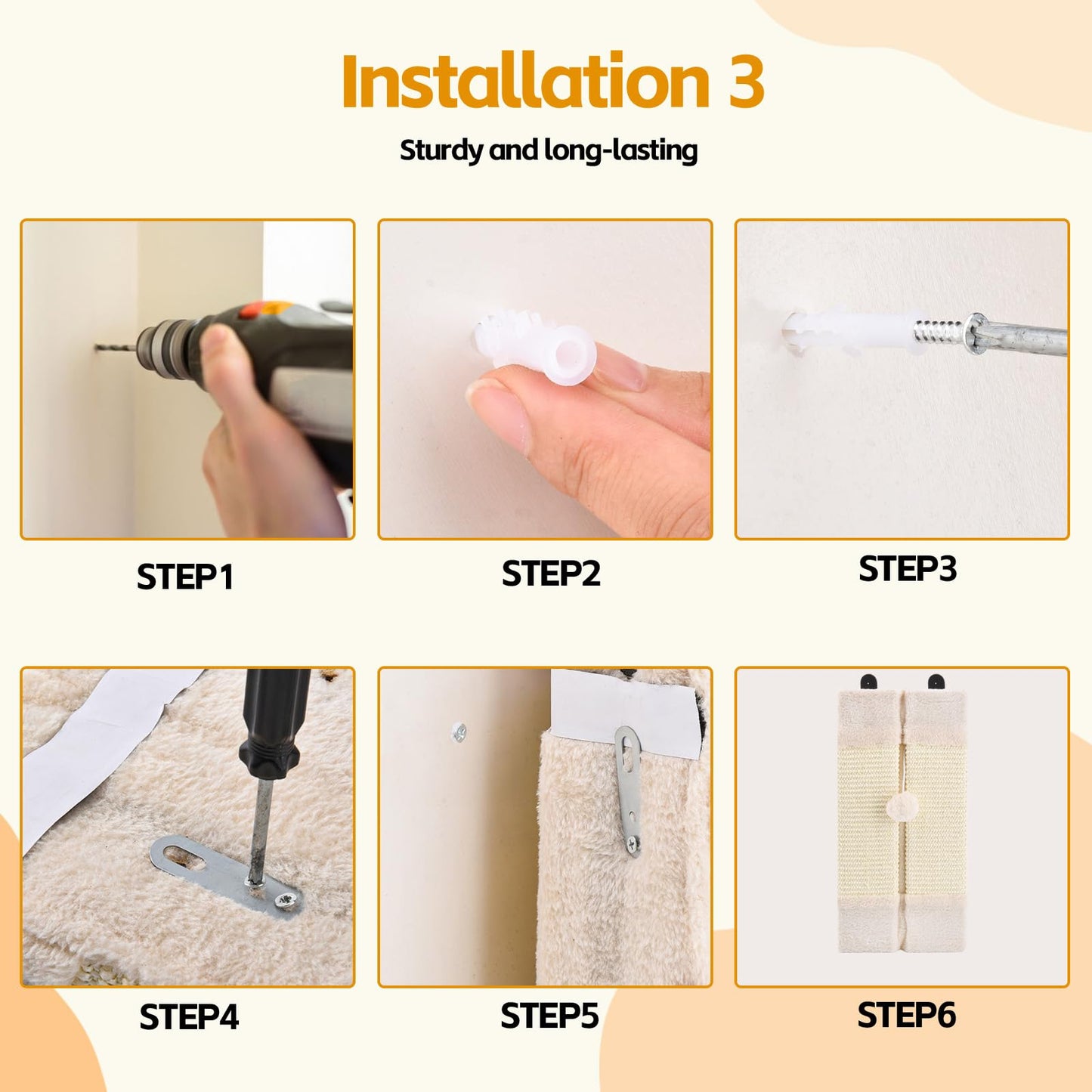 Installation 3

Sturdy and long-lasting

STEP1

STEP2

STEP3

STEP4

STEP5

STEP6