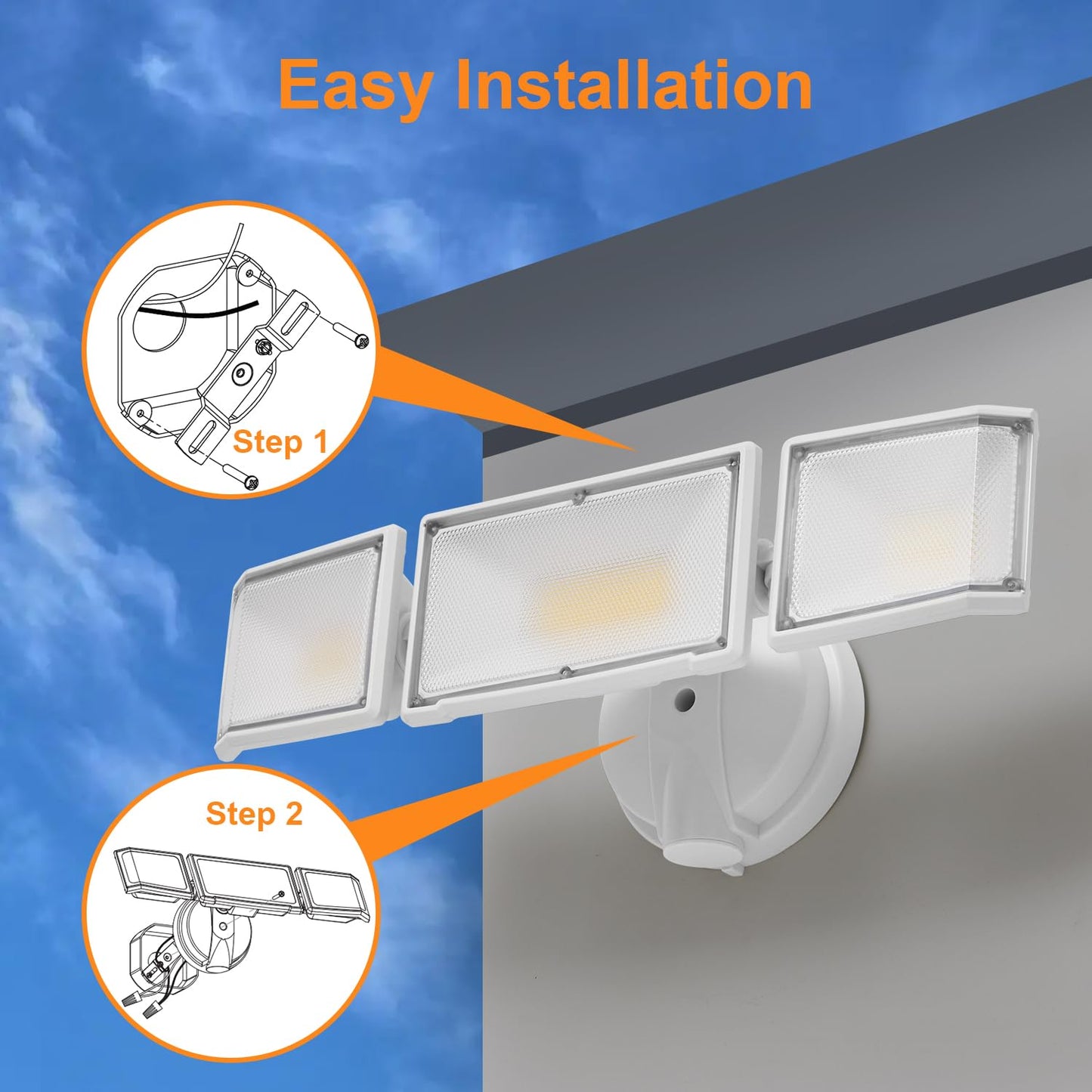 Easy Installation

Step 1

Step 2