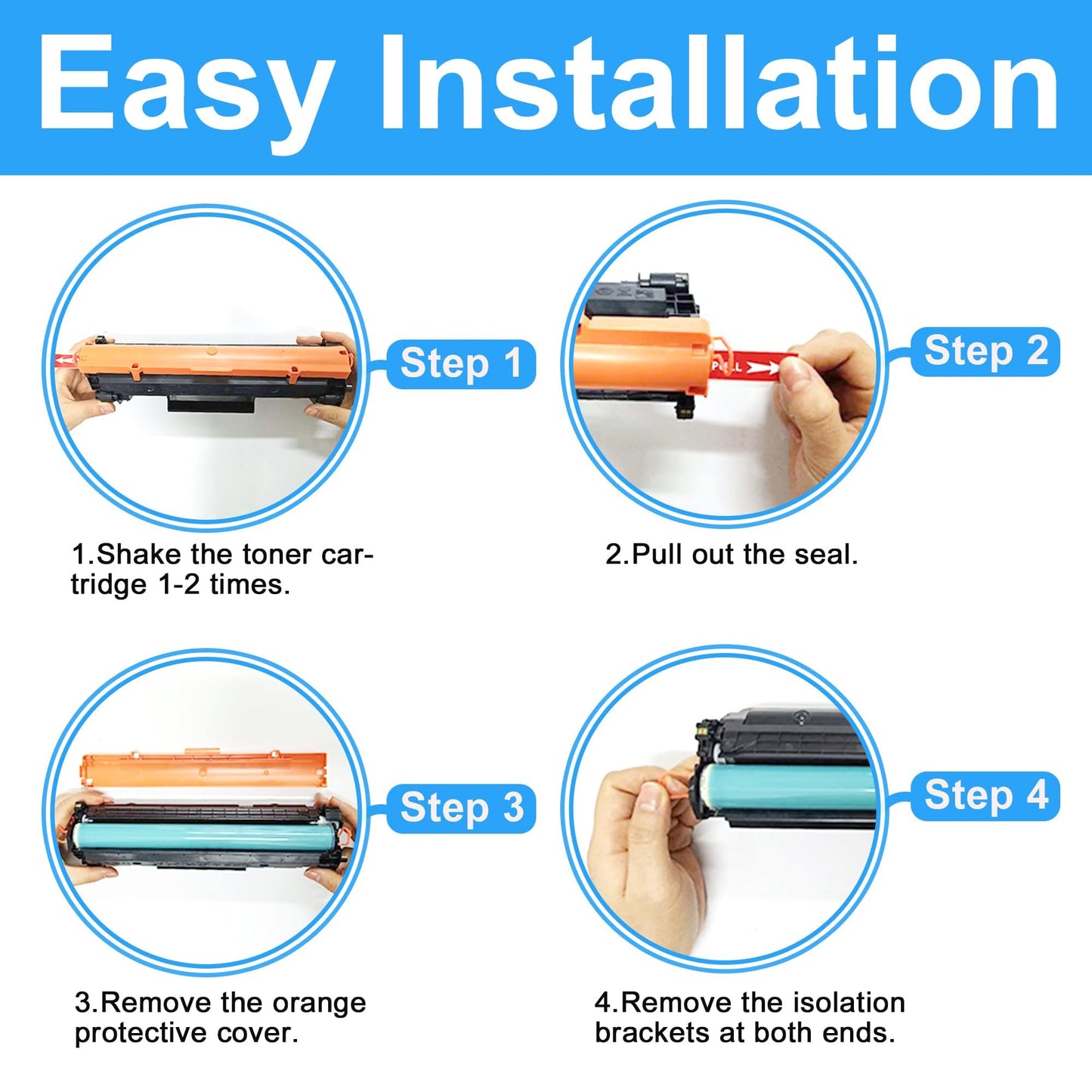 Easy Installation

Step 1

1.Shake the toner cartridge 1-2 times.

Step 2

PULL

2.Pull out the seal.

Step 3

3.Remove the orange protective cover.

Step 4

4.Remove the isolation brackets at both ends.