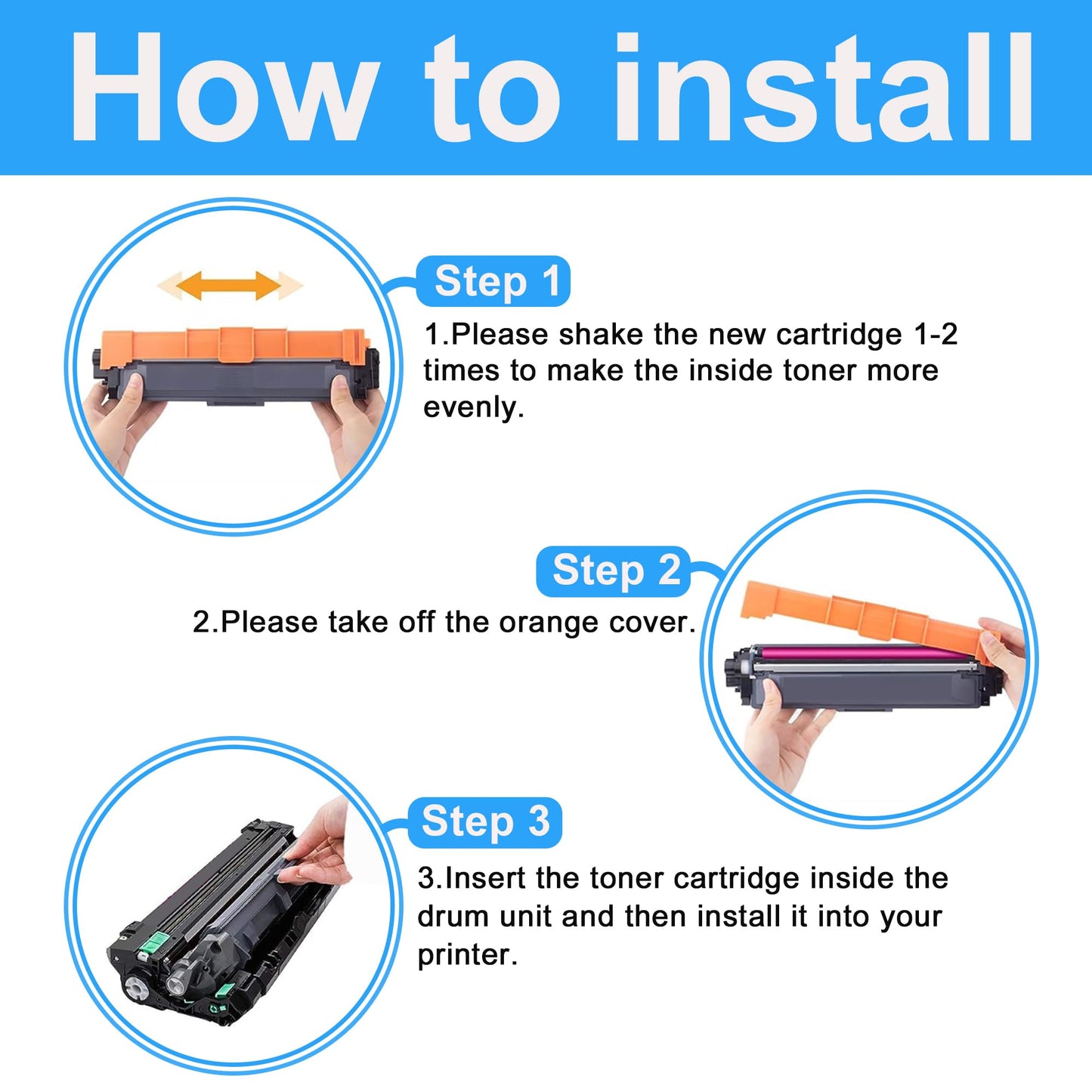 How to install

Step 1

1.Please shake the new cartridge 1-2 times to make the inside toner more evenly.

Step 2

2.Please take off the orange cover.

Step 3

3.Insert the toner cartridge inside the drum unit and then install it into your printer.