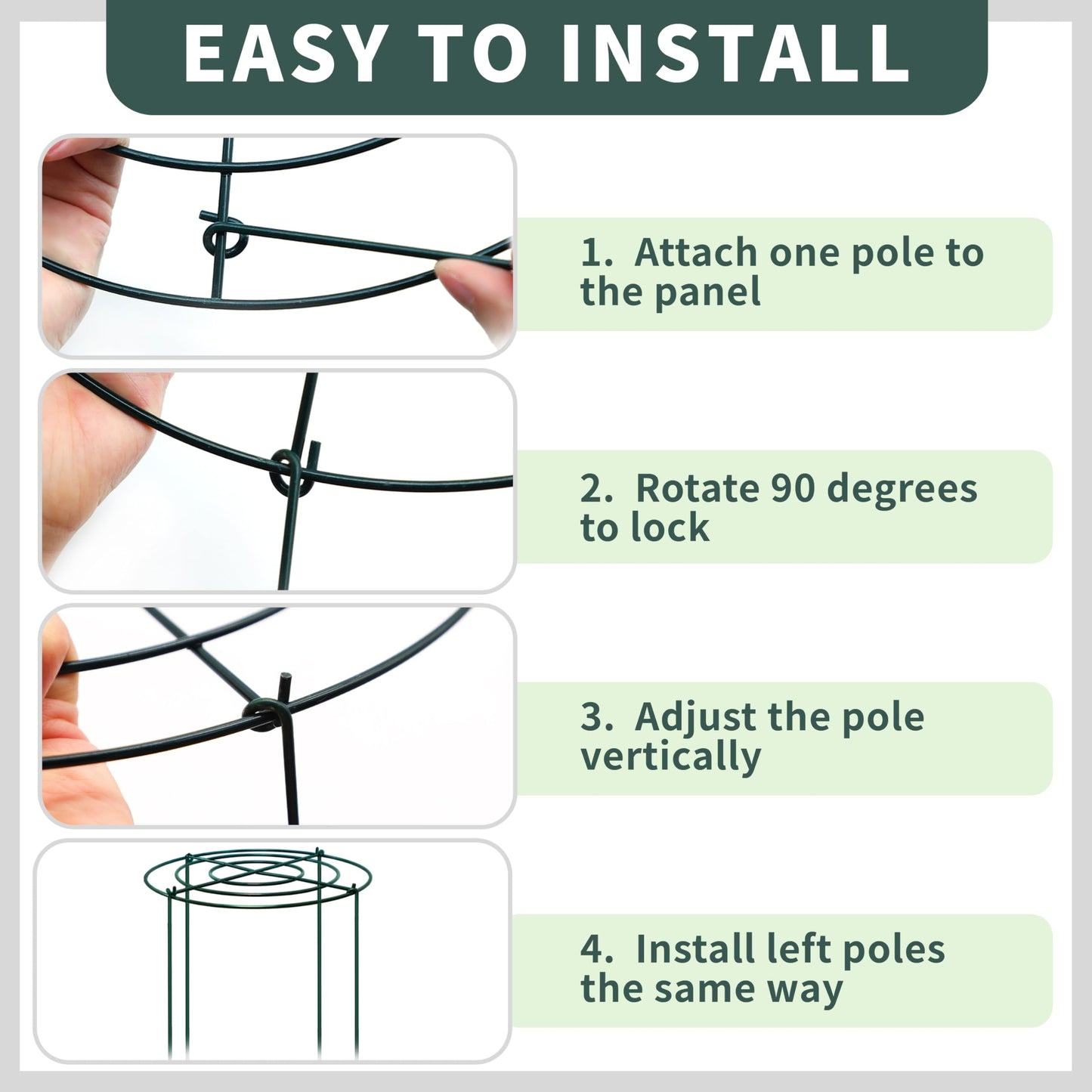 EASY TO INSTALL

1. Attach one pole to the panel

2. Rotate 90 degrees to lock

3. Adjust the pole vertically

4. Install left poles the same way