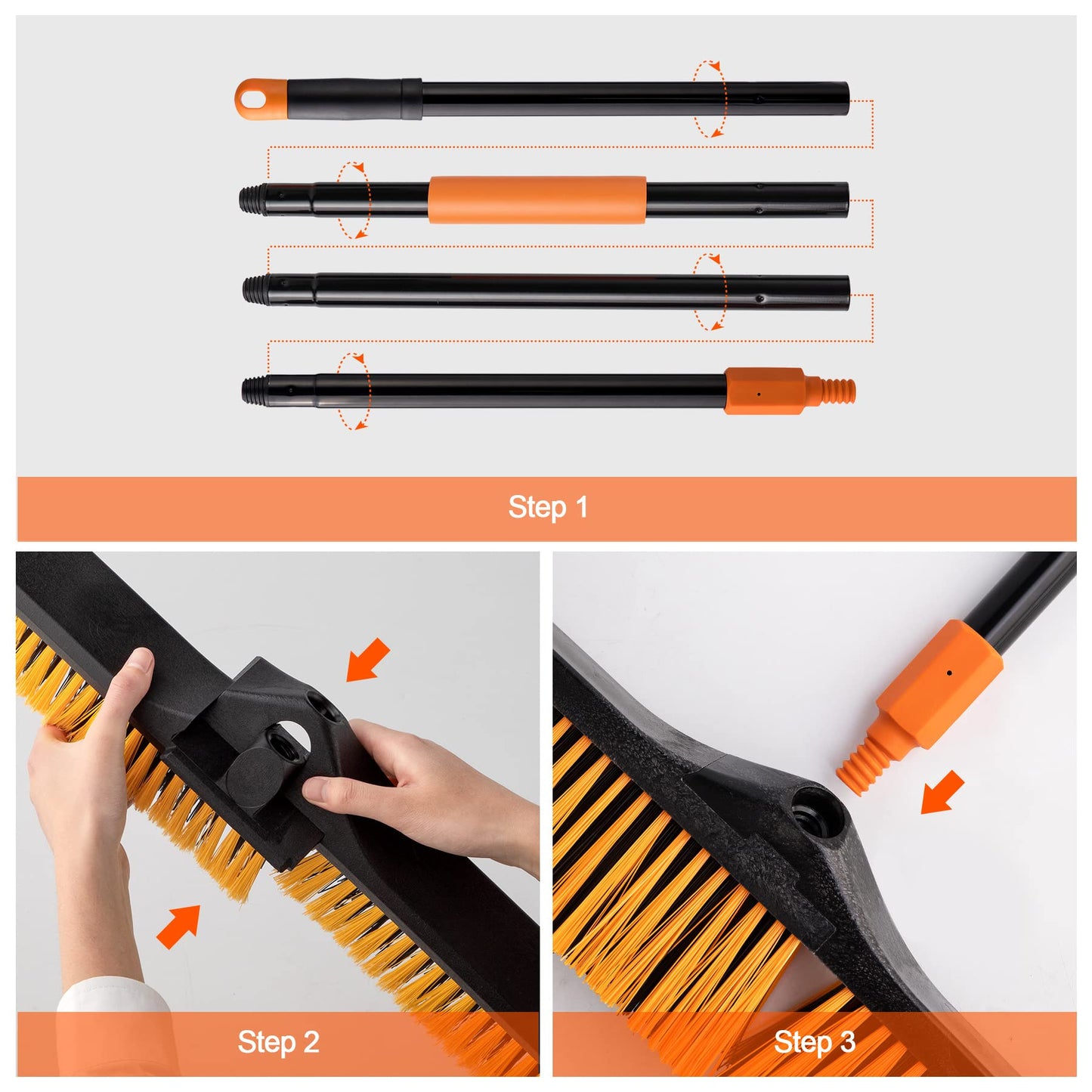 Step 1

Step 2

Step 3