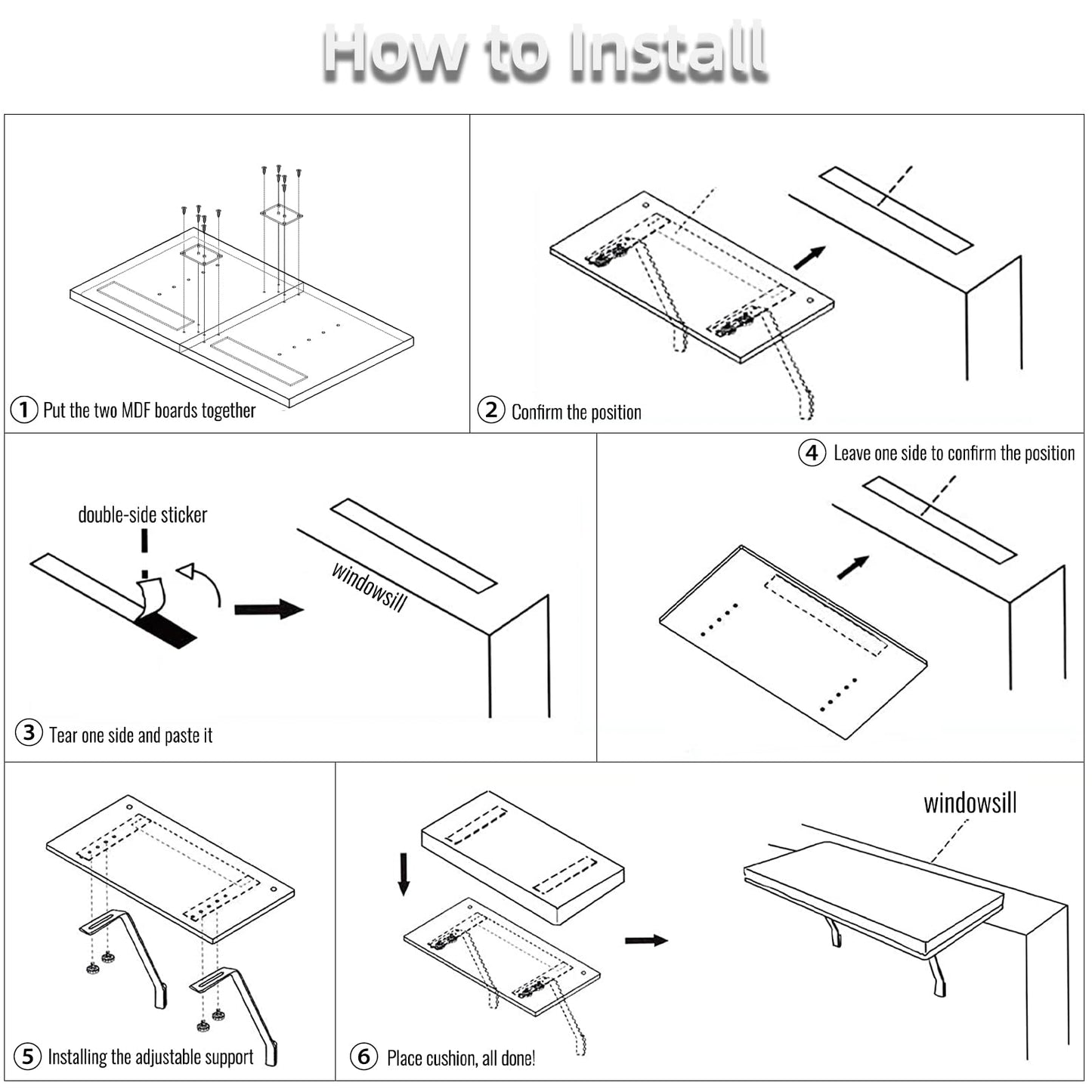 How to Install

① Put the two MDF boards together

② Confirm the position

double-side sticker

windowsill

③ Tear one side and paste it

④ Leave one side to confirm the position

⑤ Installing the adjustable support

windowsill

⑥ Place cushion, all done!