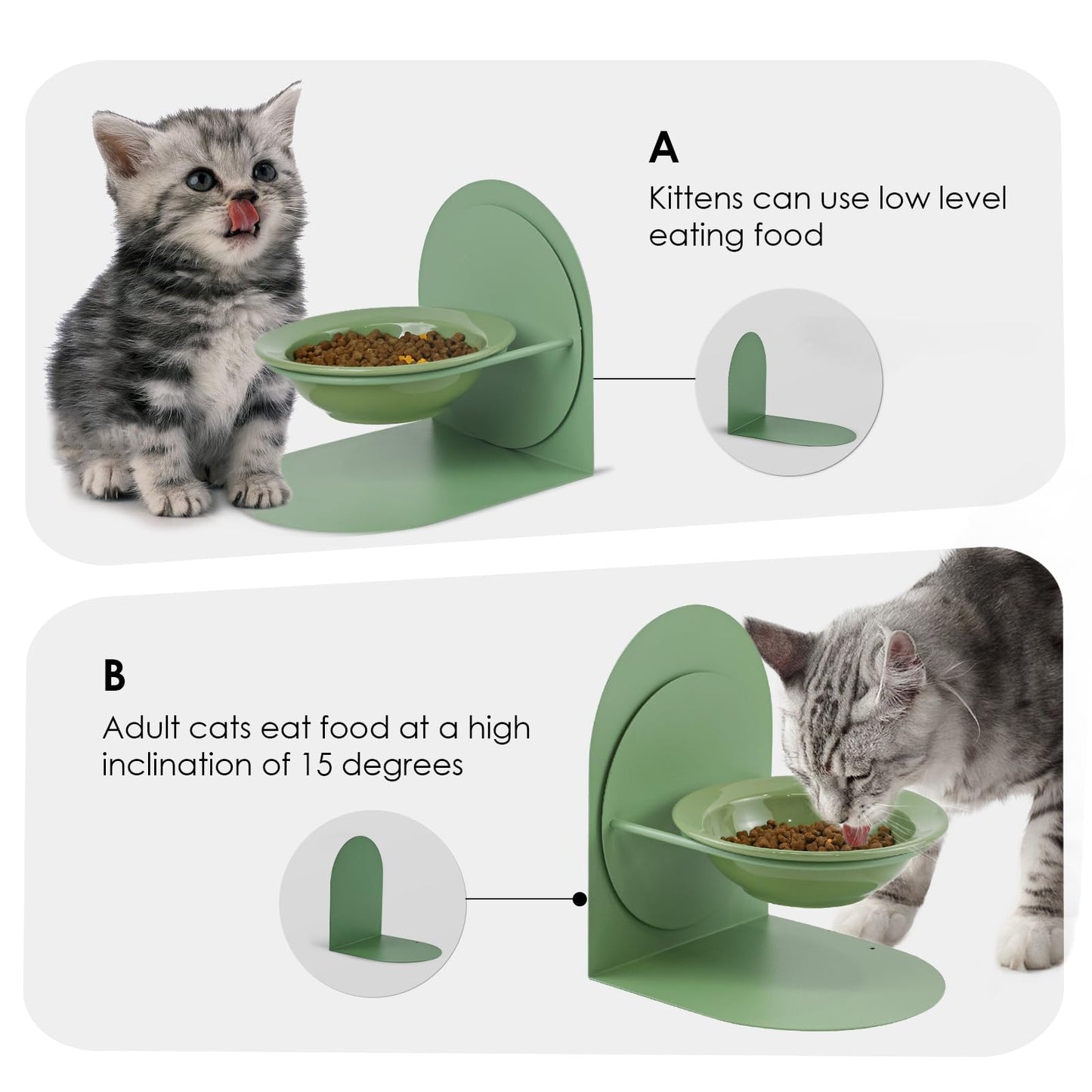 A

Kittens can use low level eating food

B

Adult cats eat food at a high inclination of 15 degrees