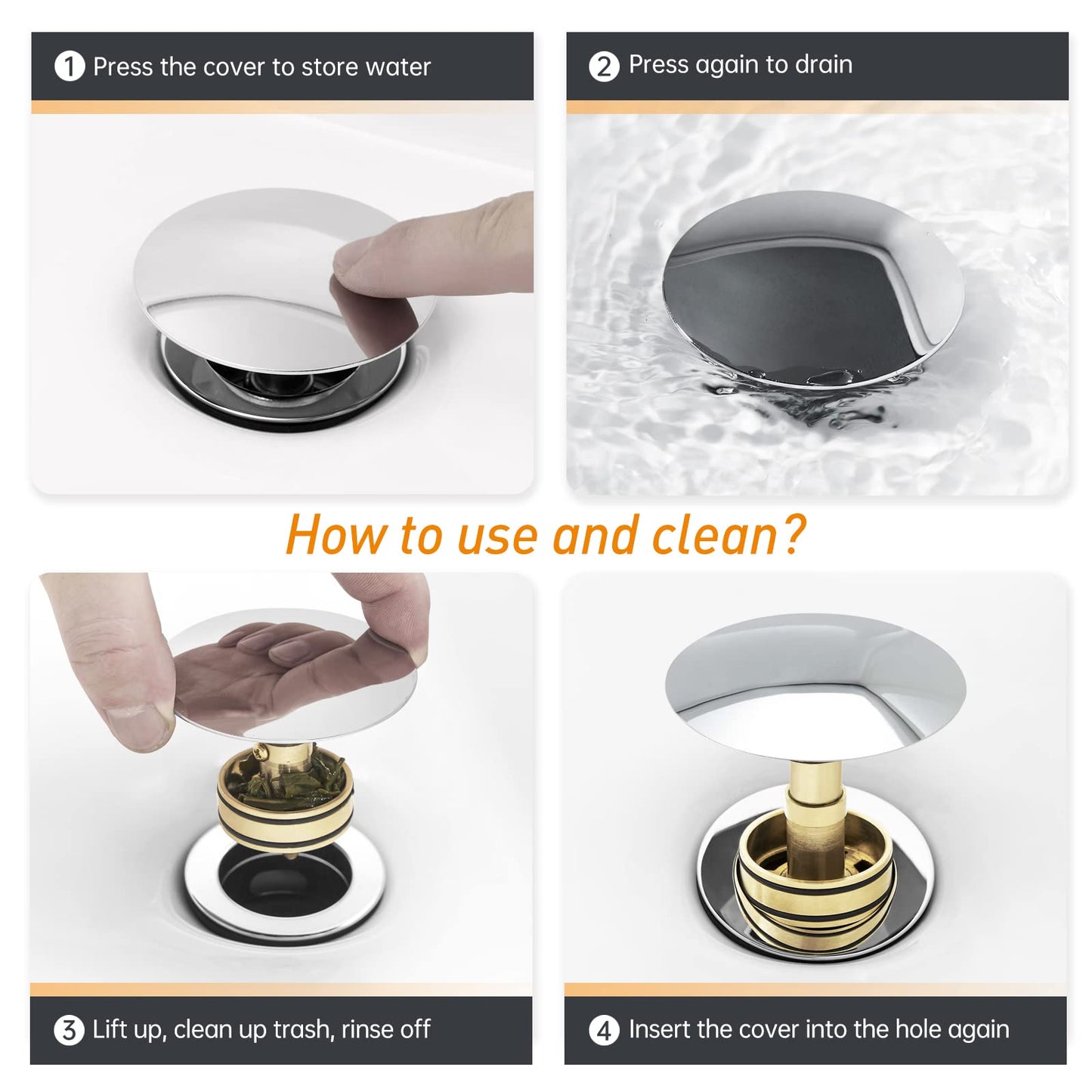 1 Press the cover to store water

2 Press again to drain

How to use and clean?

3 Lift up, clean up trash, rinse off

4 Insert the cover into the hole again