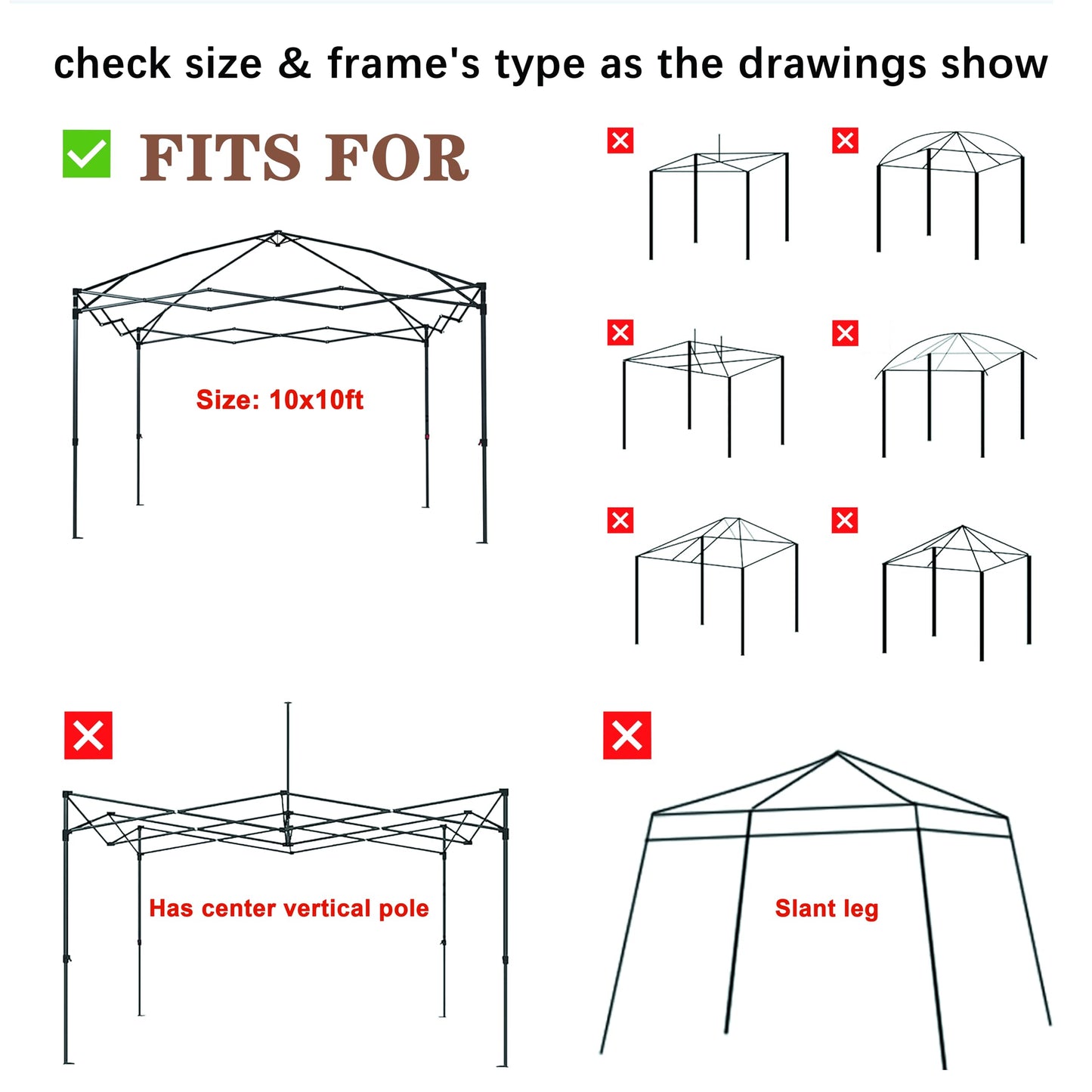 check size & frame's type as the drawings show

FITS FOR

Size: 10x10ft

Has center vertical pole

Slant leg