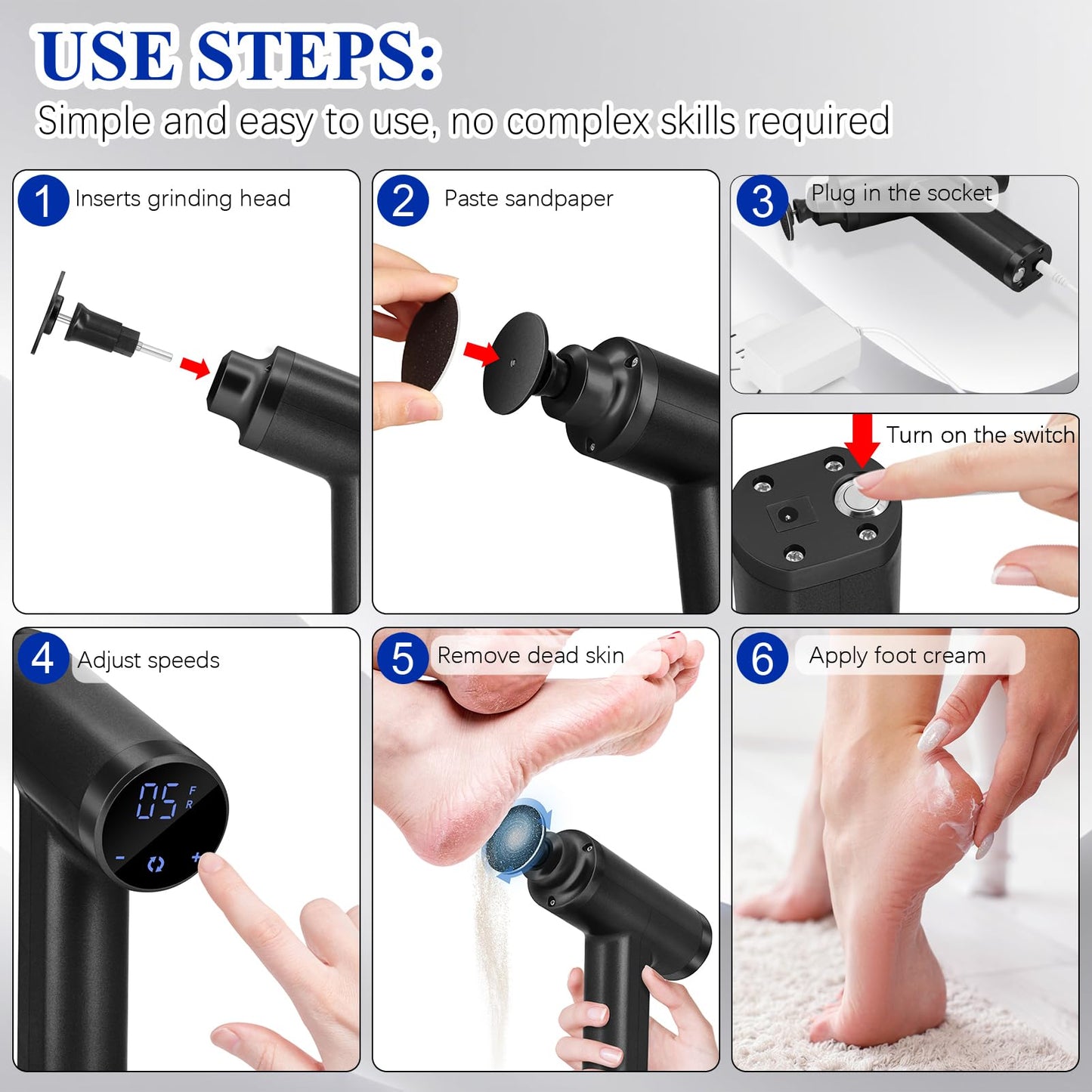 USE STEPS:
Simple and easy to use, no complex skills required

1 Inserts grinding head

2 Paste sandpaper

3 Plug in the socket

Turn on the switch

4 Adjust speeds

05 F R

- +

5 Remove dead skin

6 Apply foot cream