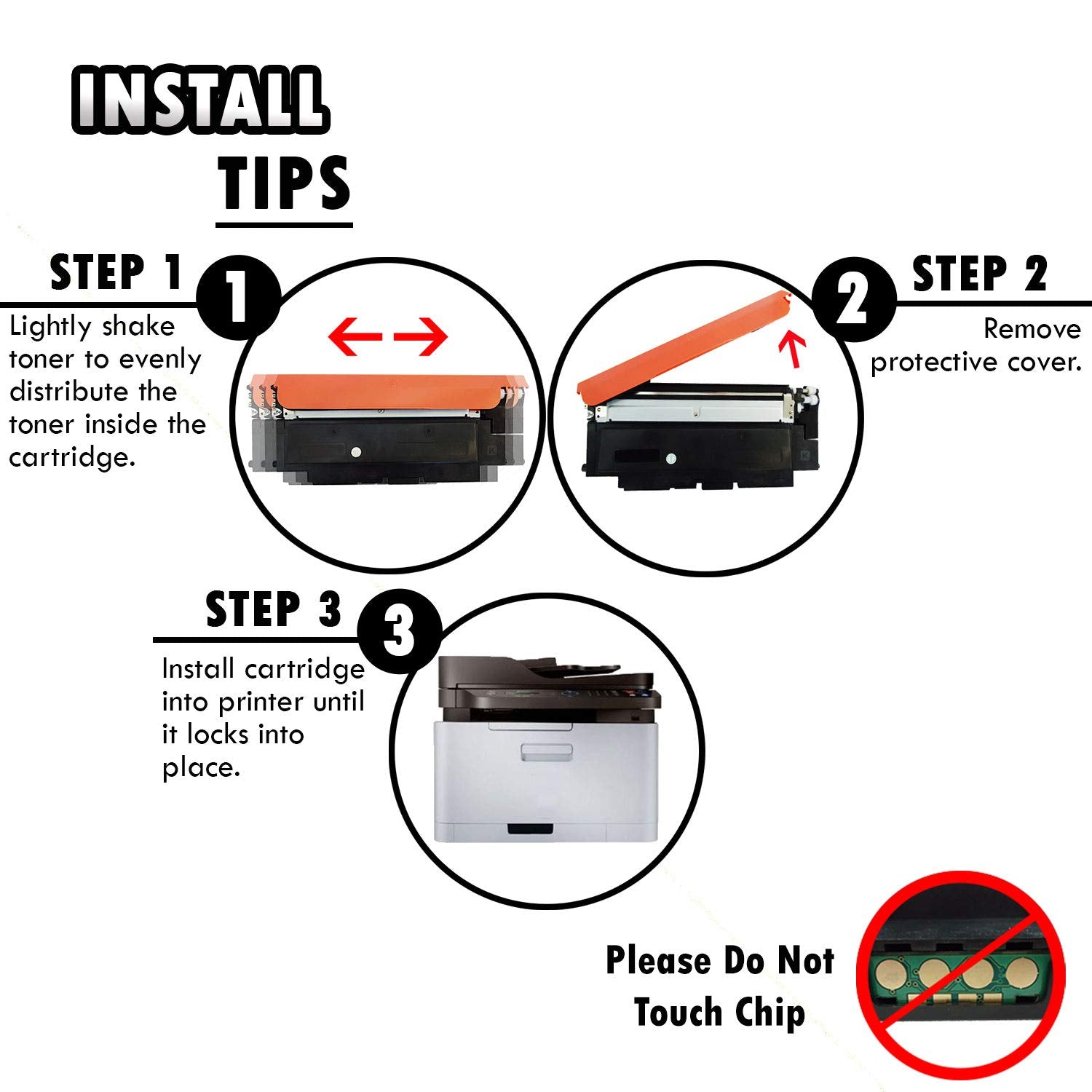 INSTALL
TIPS

STEP 1
1
Lightly shake toner to evenly distribute the toner inside the cartridge.

2
STEP 2
Remove protective cover.

STEP 3
3
Install cartridge into printer until it locks into place.

Please Do Not Touch Chip