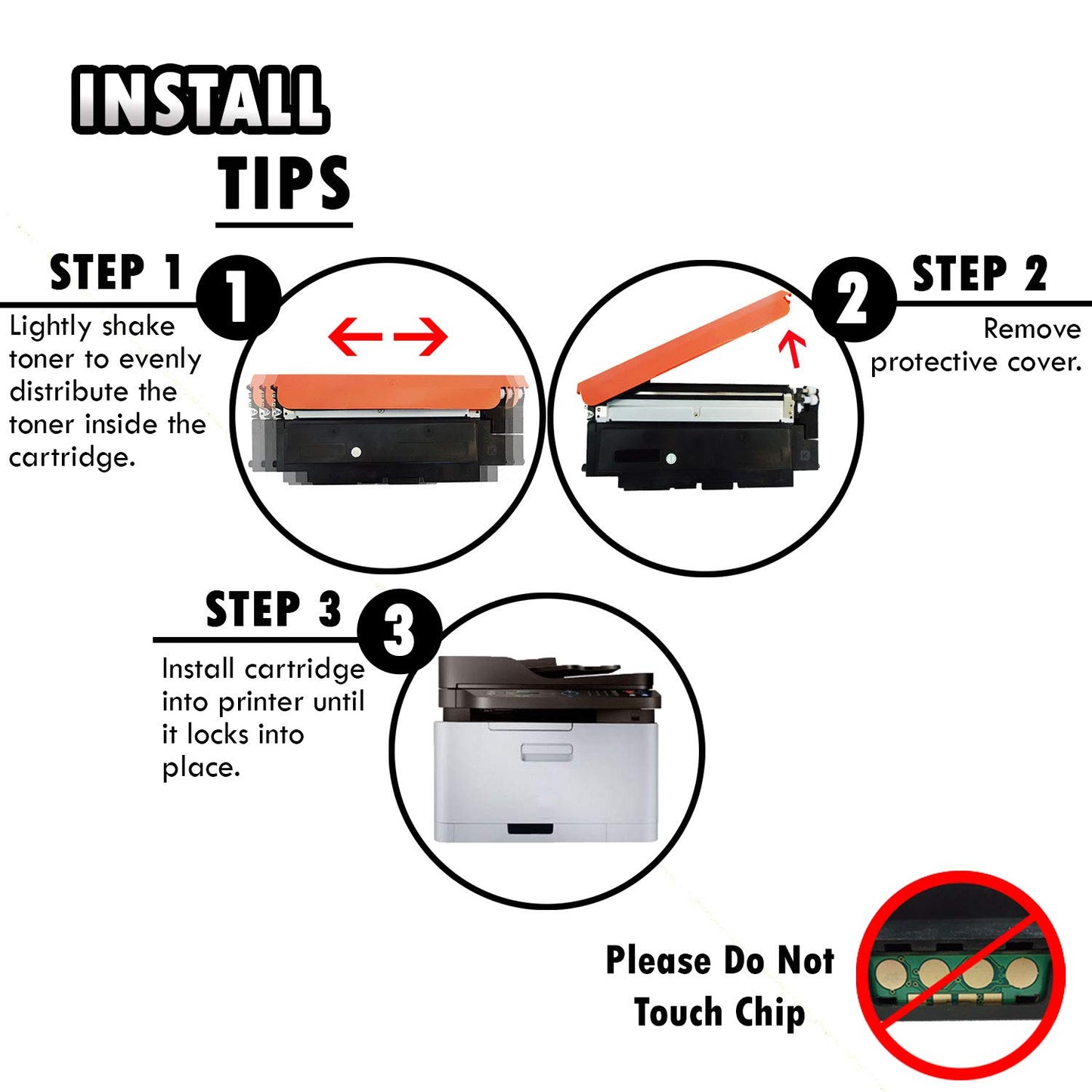 INSTALL
TIPS

STEP 1
1
Lightly shake toner to evenly distribute the toner inside the cartridge.

2
STEP 2
Remove protective cover.

STEP 3
3
Install cartridge into printer until it locks into place.

Please Do Not Touch Chip