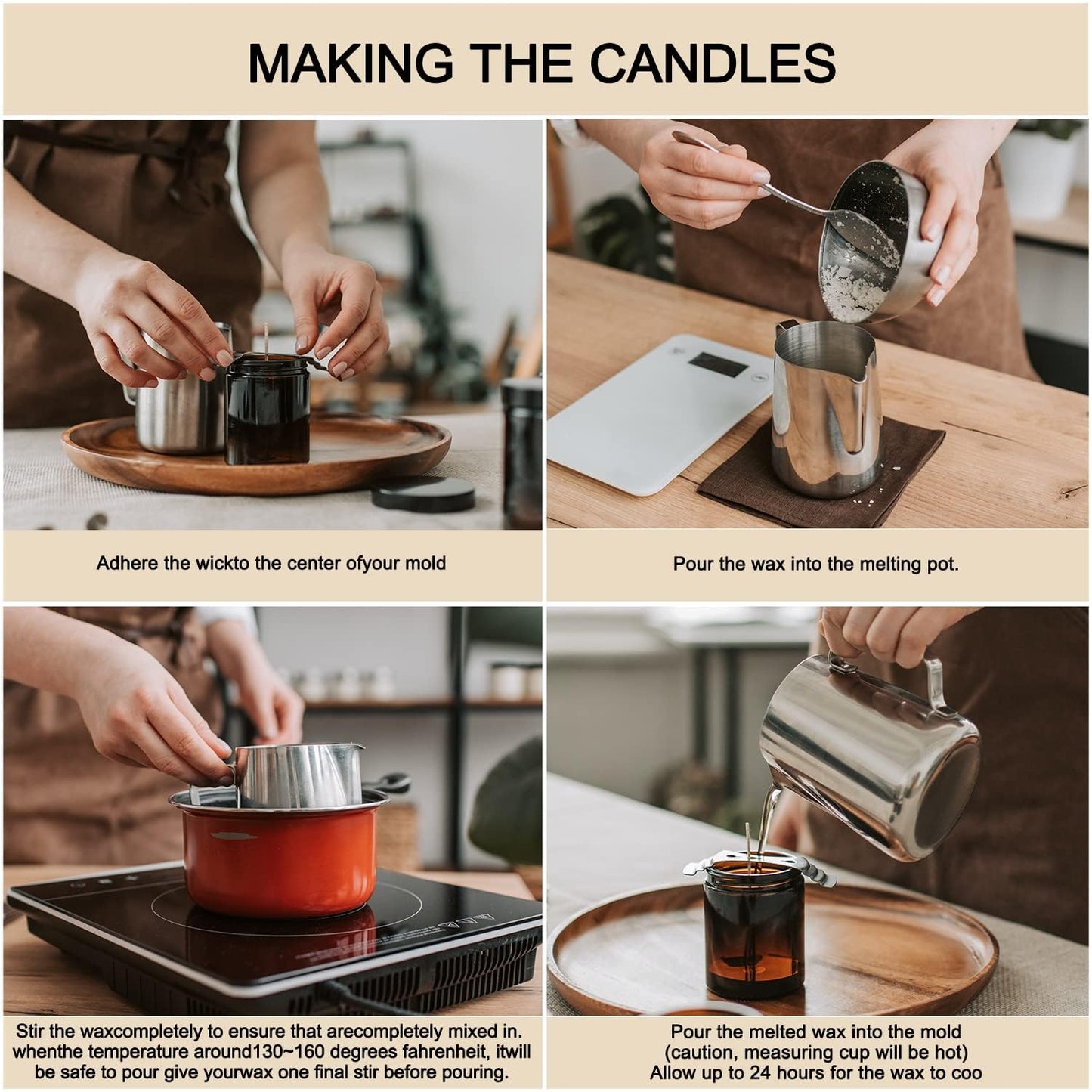 MAKING THE CANDLES

Adhere the wickto the center ofyour mold

Pour the wax into the melting pot.

Stir the waxcompletely to ensure that arecompletely mixed in. whenthe temperature around130~160 degrees fahrenheit, itwill be safe to pour give yourwax one final stir before pouring.

Pour the melted wax into the mold (caution, measuring cup will be hot) Allow up to 24 hours for the wax to coo