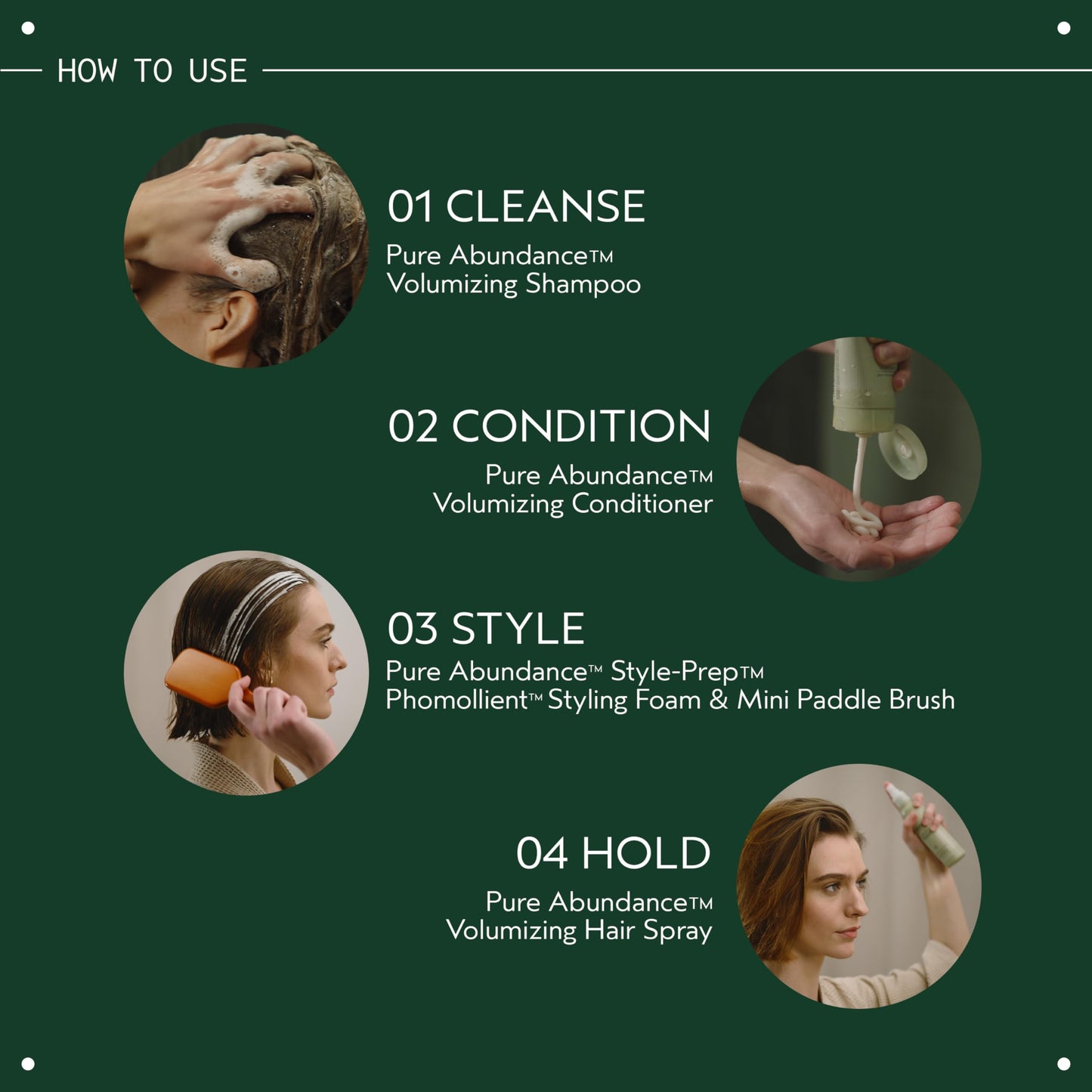 HOW TO USE

01 CLEANSE
Pure Abundance™ Volumizing Shampoo

02 CONDITION
Pure Abundance™ Volumizing Conditioner

03 STYLE
Pure Abundance™ Style-Prep™ Phomollient™ Styling Foam & Mini Paddle Brush

04 HOLD
Pure Abundance™ Volumizing Hair Spray