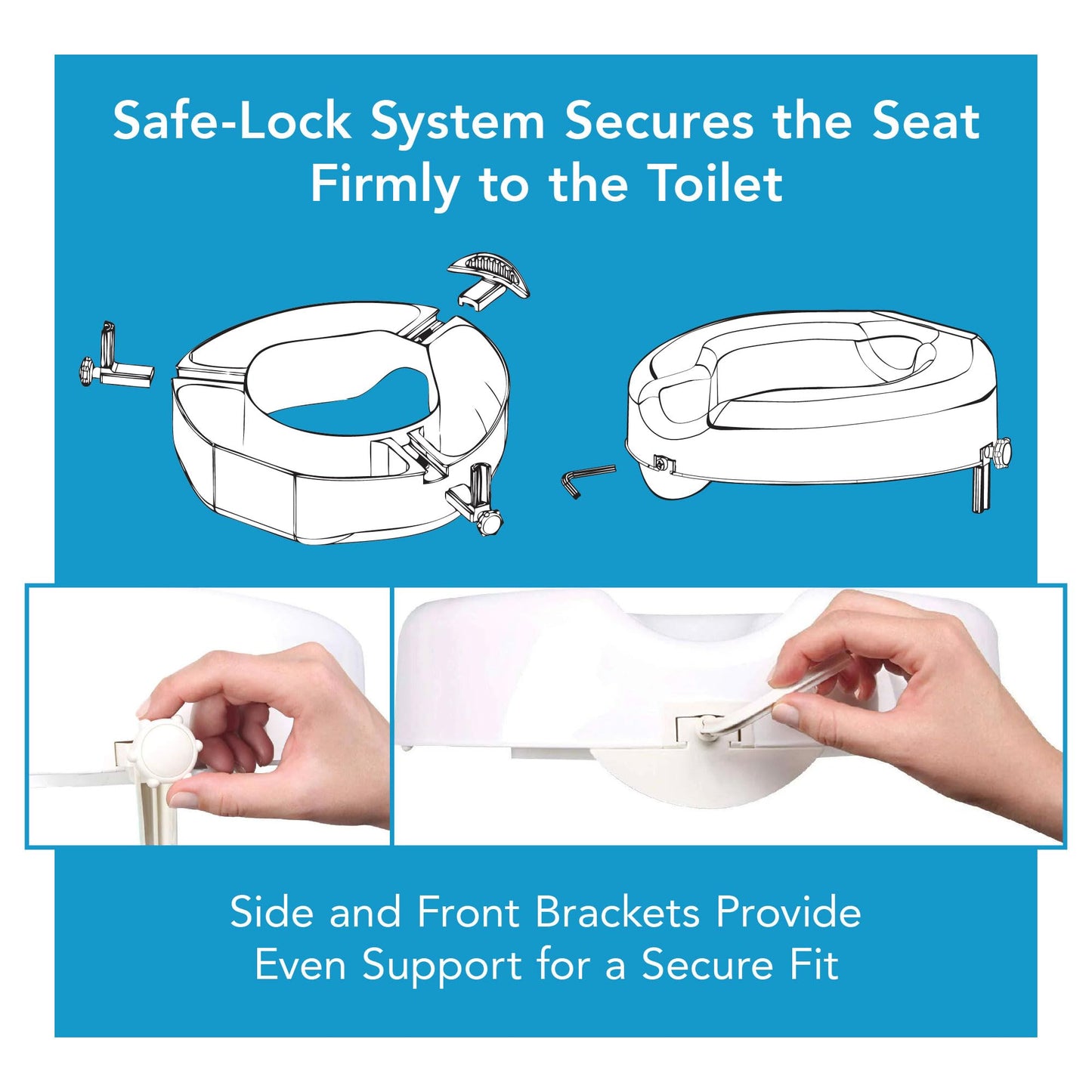 Safe-Lock System Secures the Seat Firmly to the Toilet

Side and Front Brackets Provide Even Support for a Secure Fit