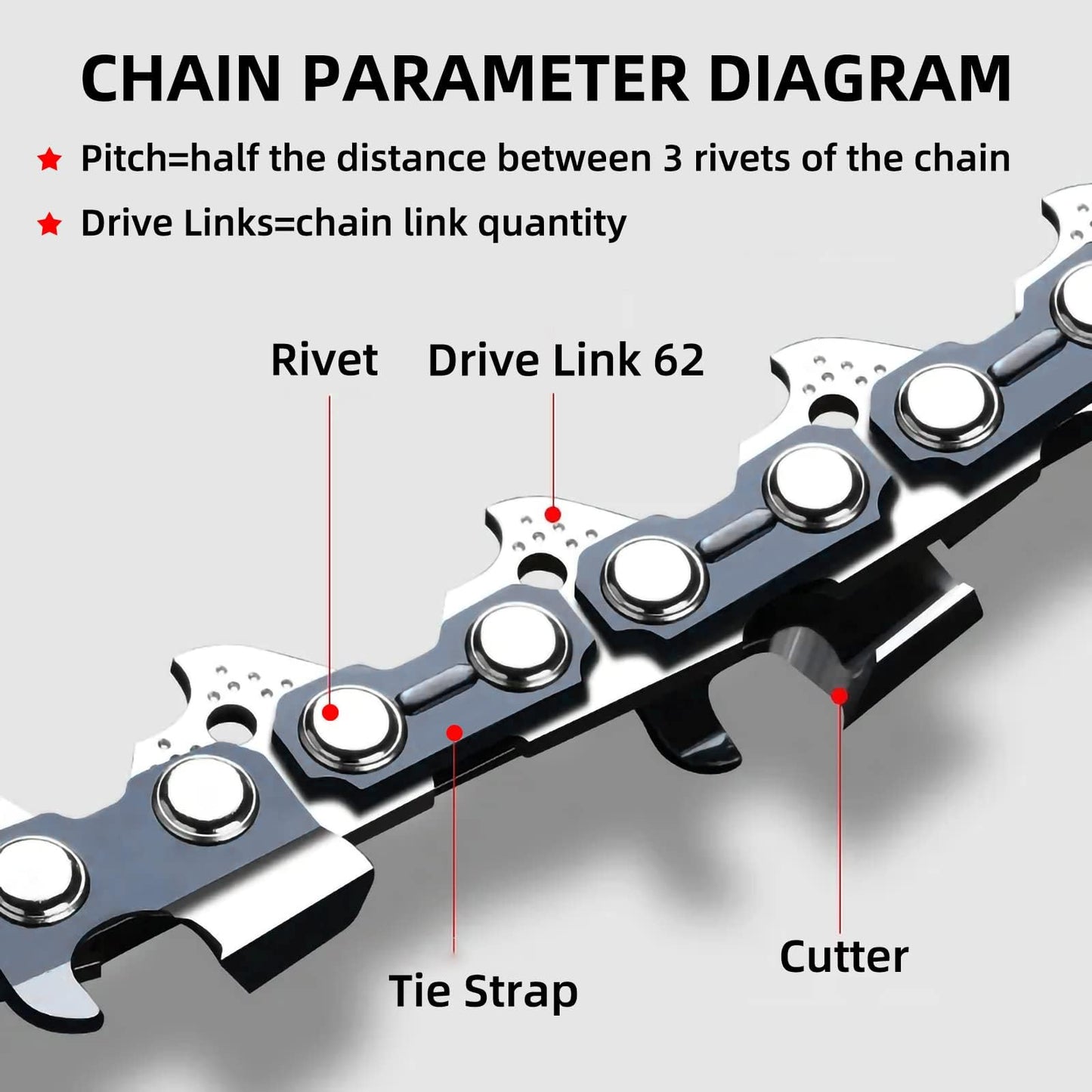 CHAIN PARAMETER DIAGRAM

★ Pitch=half the distance between 3 rivets of the chain

★ Drive Links=chain link quantity

Rivet

Drive Link 62

Tie Strap

Cutter