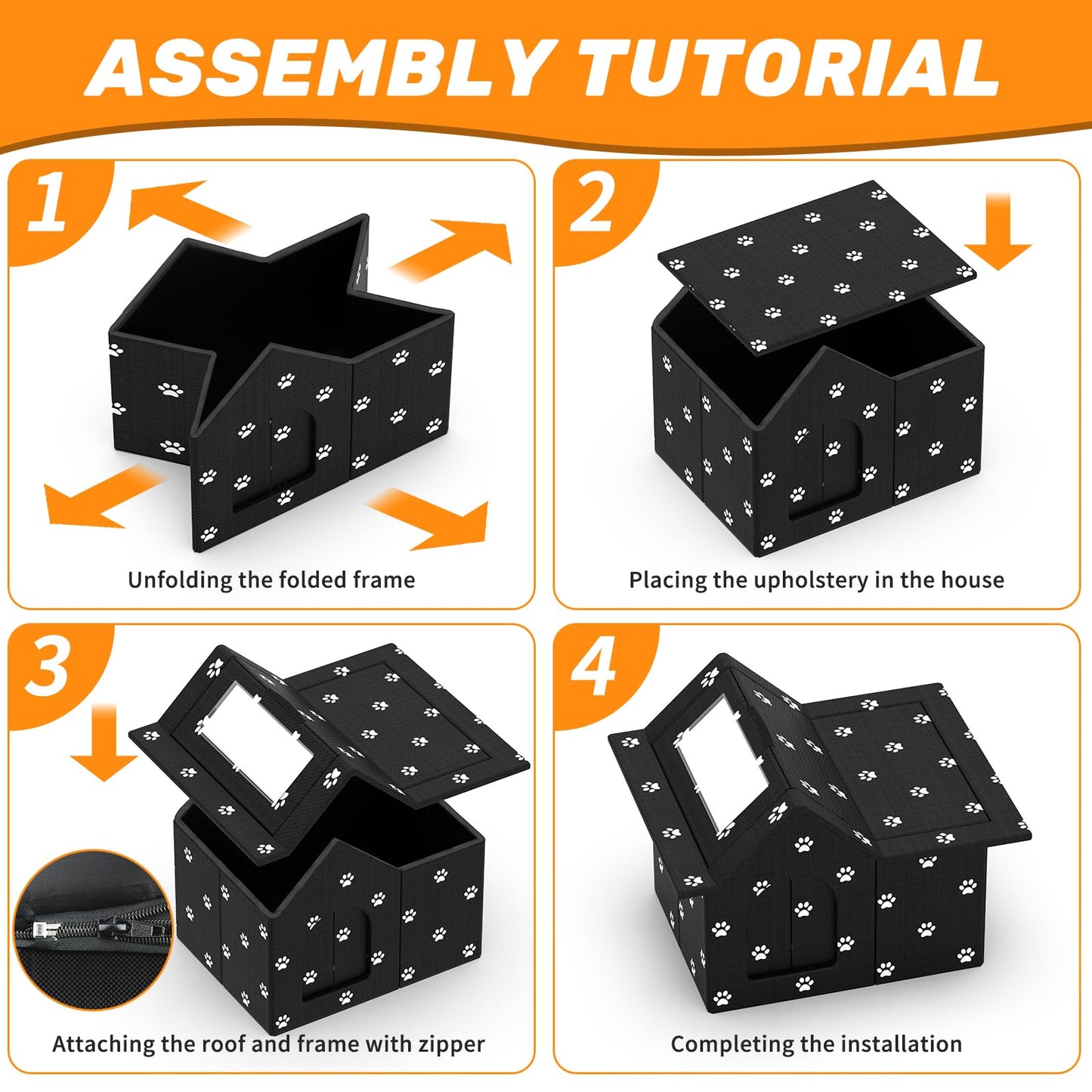 ASSEMBLY TUTORIAL

1

Unfolding the folded frame

2

Placing the upholstery in the house

3

Attaching the roof and frame with zipper

4

Completing the installation