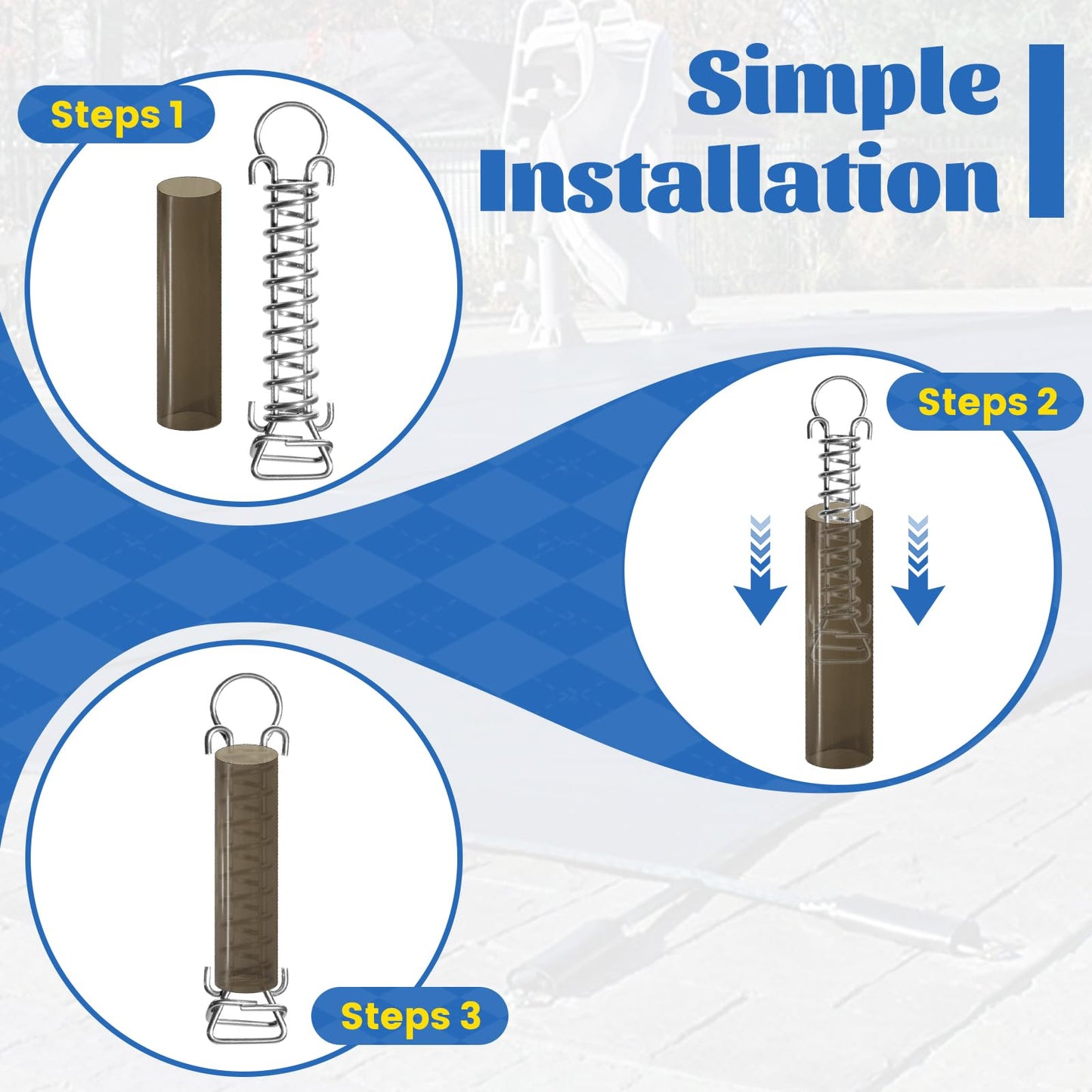 Simple Installation

Steps 1

Steps 2

Steps 3