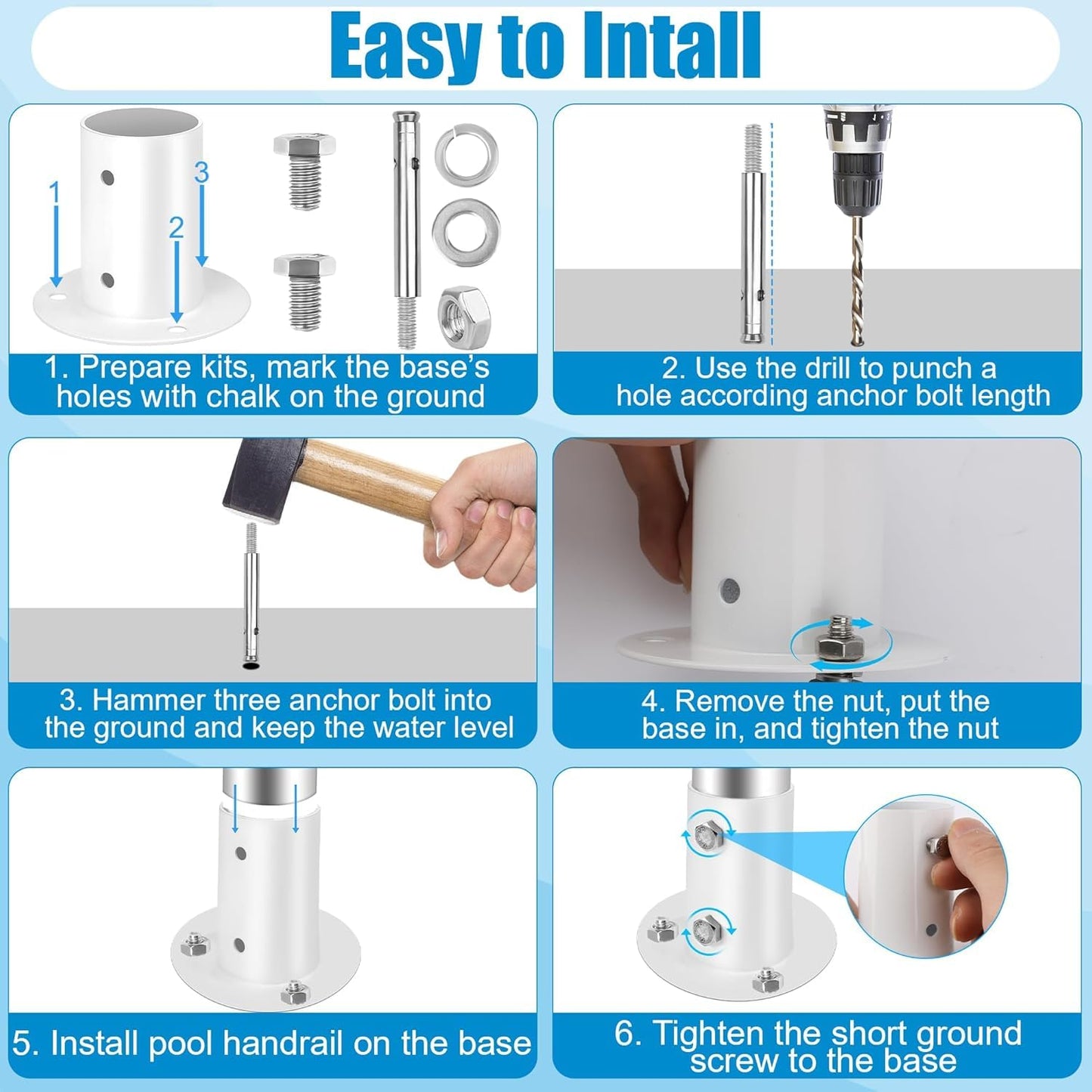 Easy to Intall

1
2
3

1. Prepare kits, mark the base's holes with chalk on the ground

2. Use the drill to punch a hole according anchor bolt length

3. Hammer three anchor bolt into the ground and keep the water level

4. Remove the nut, put the base in, and tighten the nut

5. Install pool handrail on the base

6. Tighten the short ground screw to the base