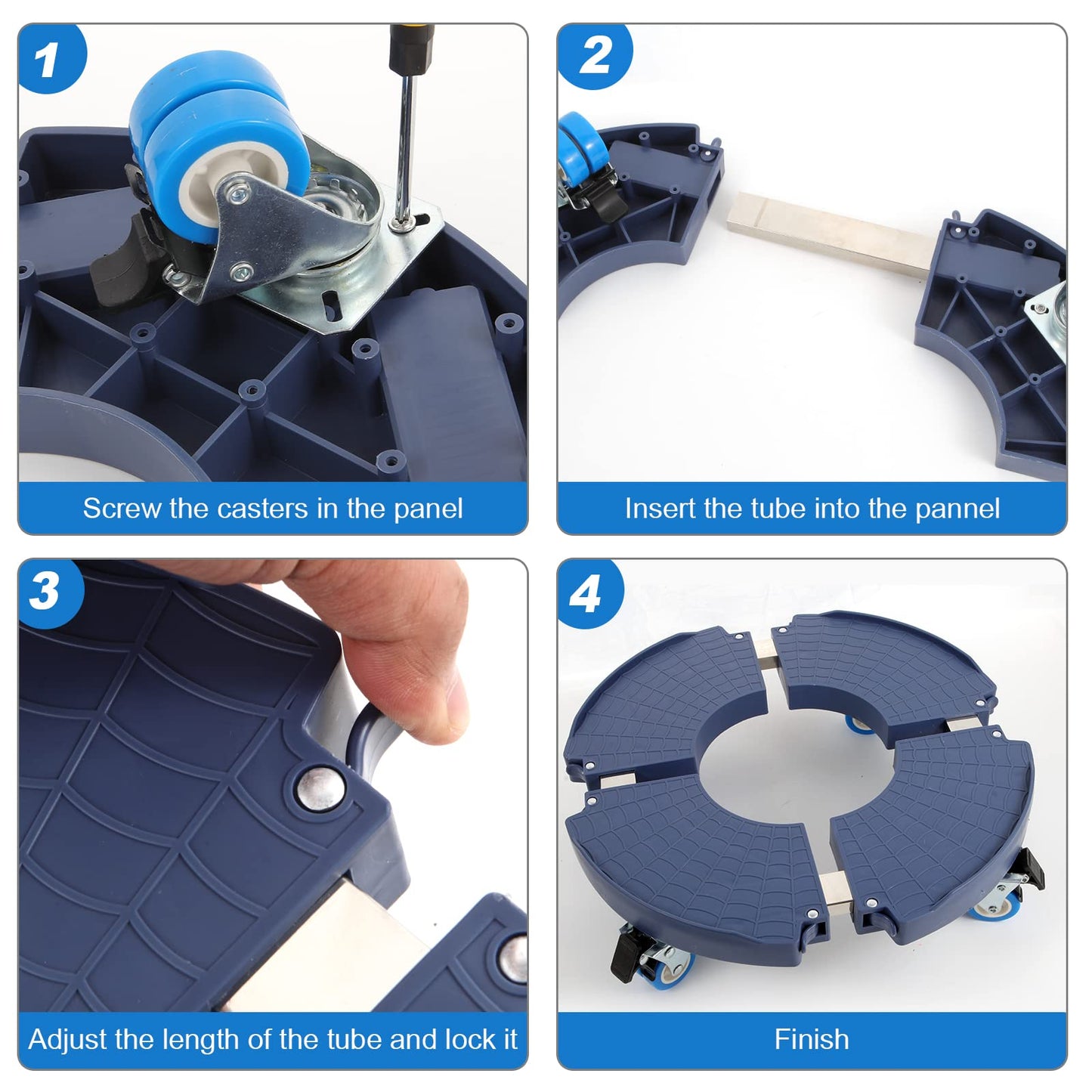 1

Screw the casters in the panel

2

Insert the tube into the pannel

3

Adjust the length of the tube and lock it

4

Finish