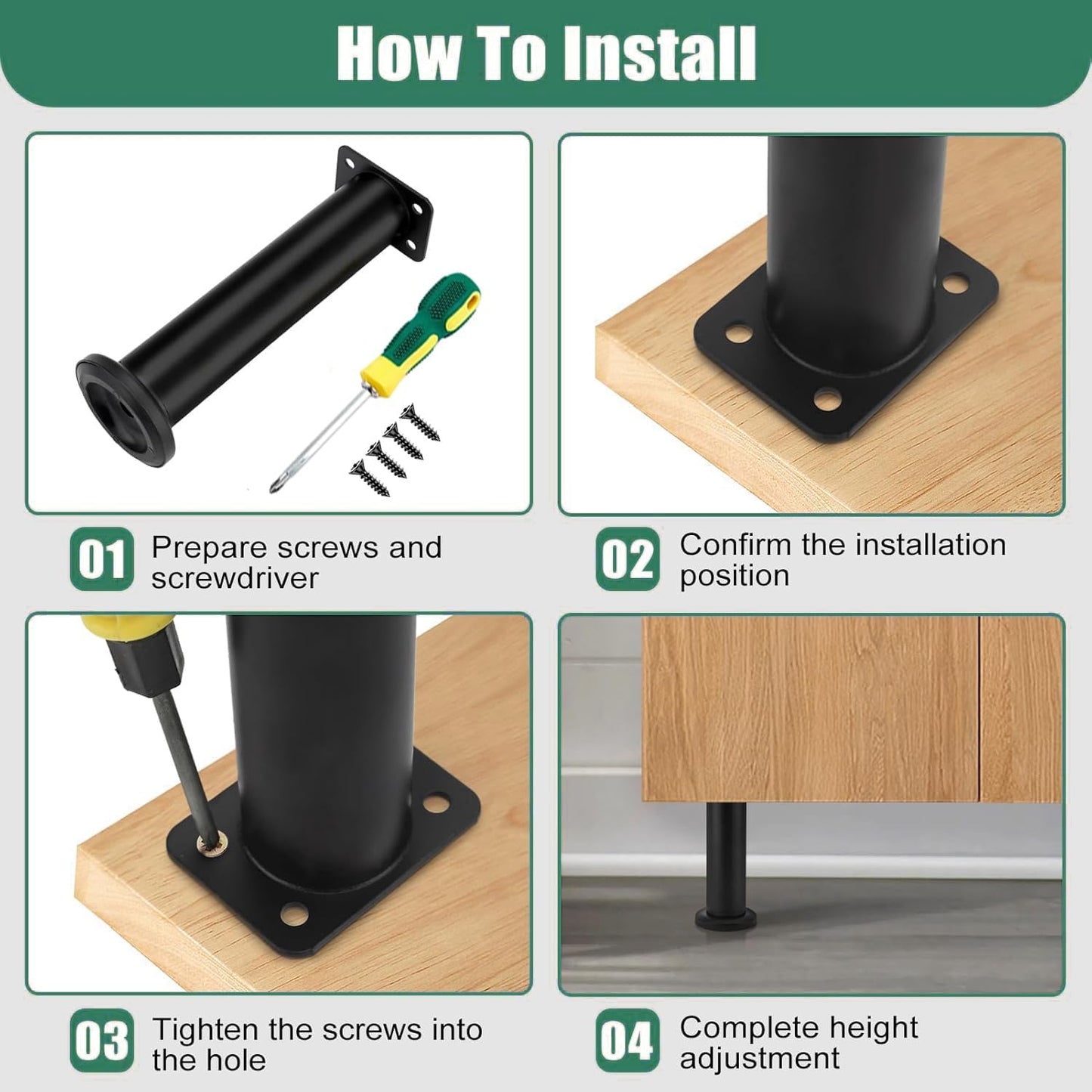 How To Install

01 Prepare screws and screwdriver

02 Confirm the installation position

03 Tighten the screws into the hole

04 Complete height adjustment