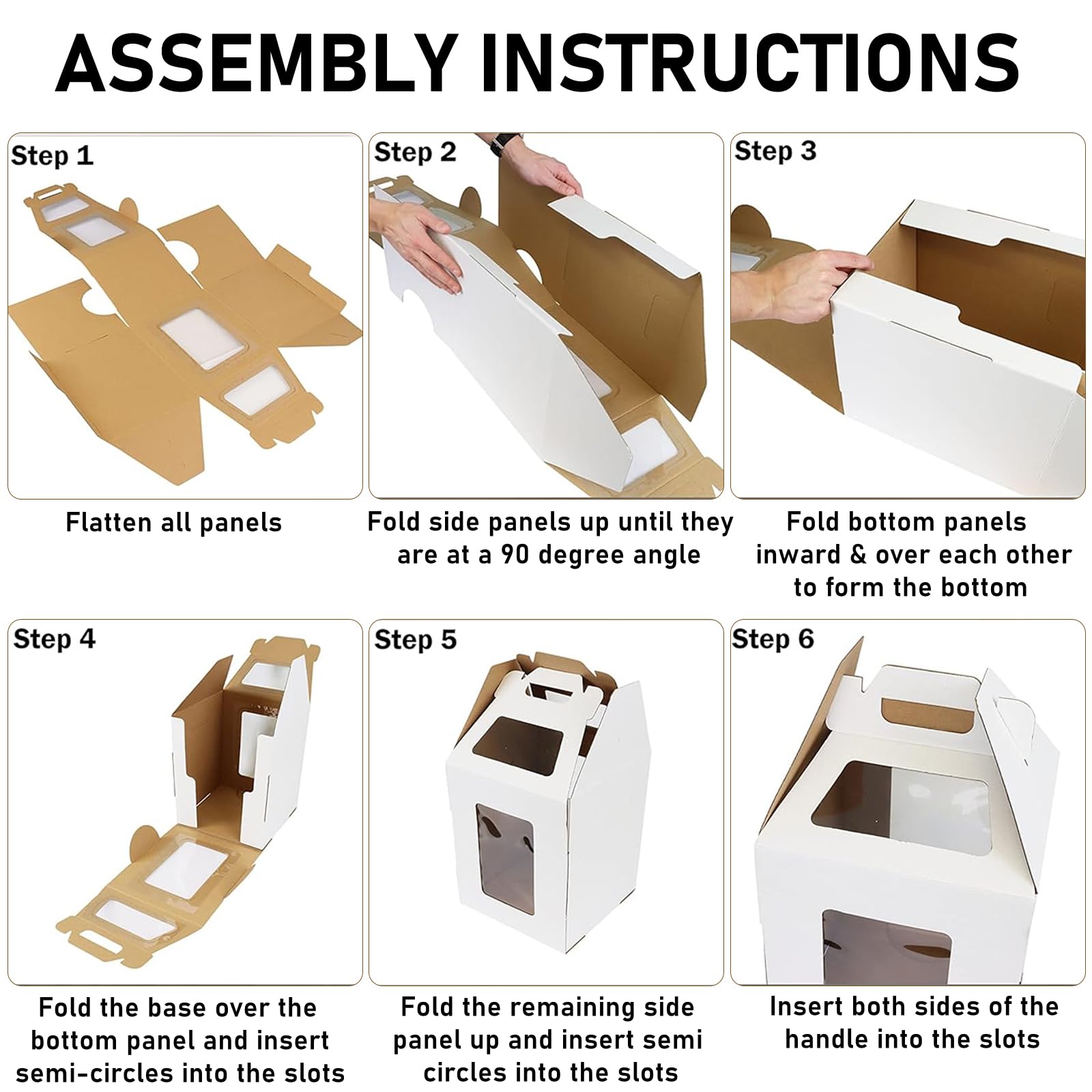 ASSEMBLY INSTRUCTIONS

Step 1

Flatten all panels

Step 2

Fold side panels up until they are at a 90 degree angle

Step 3

Fold bottom panels inward & over each other to form the bottom

Step 4

Fold the base over the bottom panel and insert semi-circles into the slots

Step 5

Fold the remaining side panel up and insert semi circles into the slots

Step 6

Insert both sides of the handle into the slots