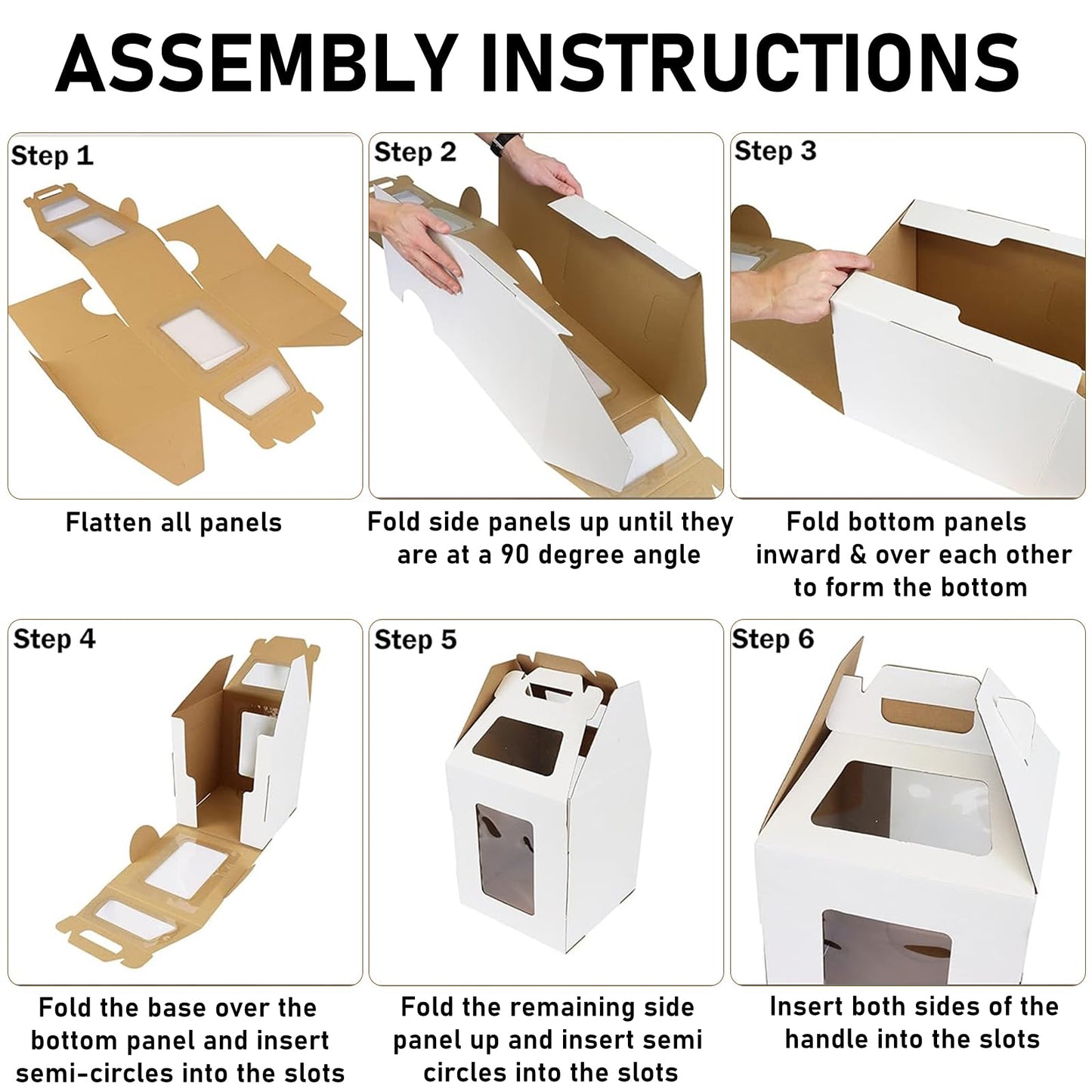 ASSEMBLY INSTRUCTIONS

Step 1

Flatten all panels

Step 2

Fold side panels up until they are at a 90 degree angle

Step 3

Fold bottom panels inward & over each other to form the bottom

Step 4

Fold the base over the bottom panel and insert semi-circles into the slots

Step 5

Fold the remaining side panel up and insert semi circles into the slots

Step 6

Insert both sides of the handle into the slots