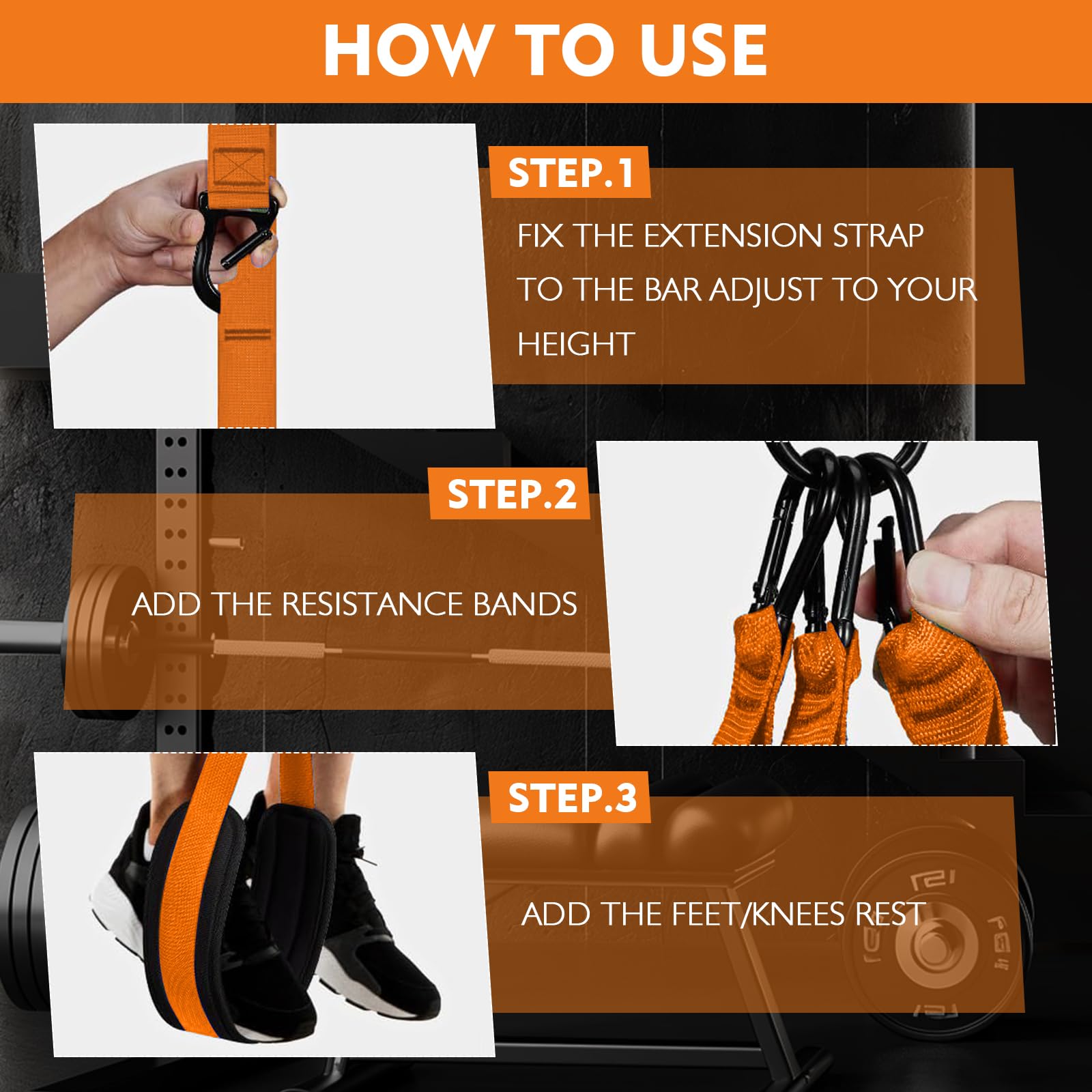 HOW TO USE

STEP.1

FIX THE EXTENSION STRAP TO THE BAR ADJUST TO YOUR HEIGHT

STEP.2

ADD THE RESISTANCE BANDS

STEP.3

ADD THE FEET/KNEES REST