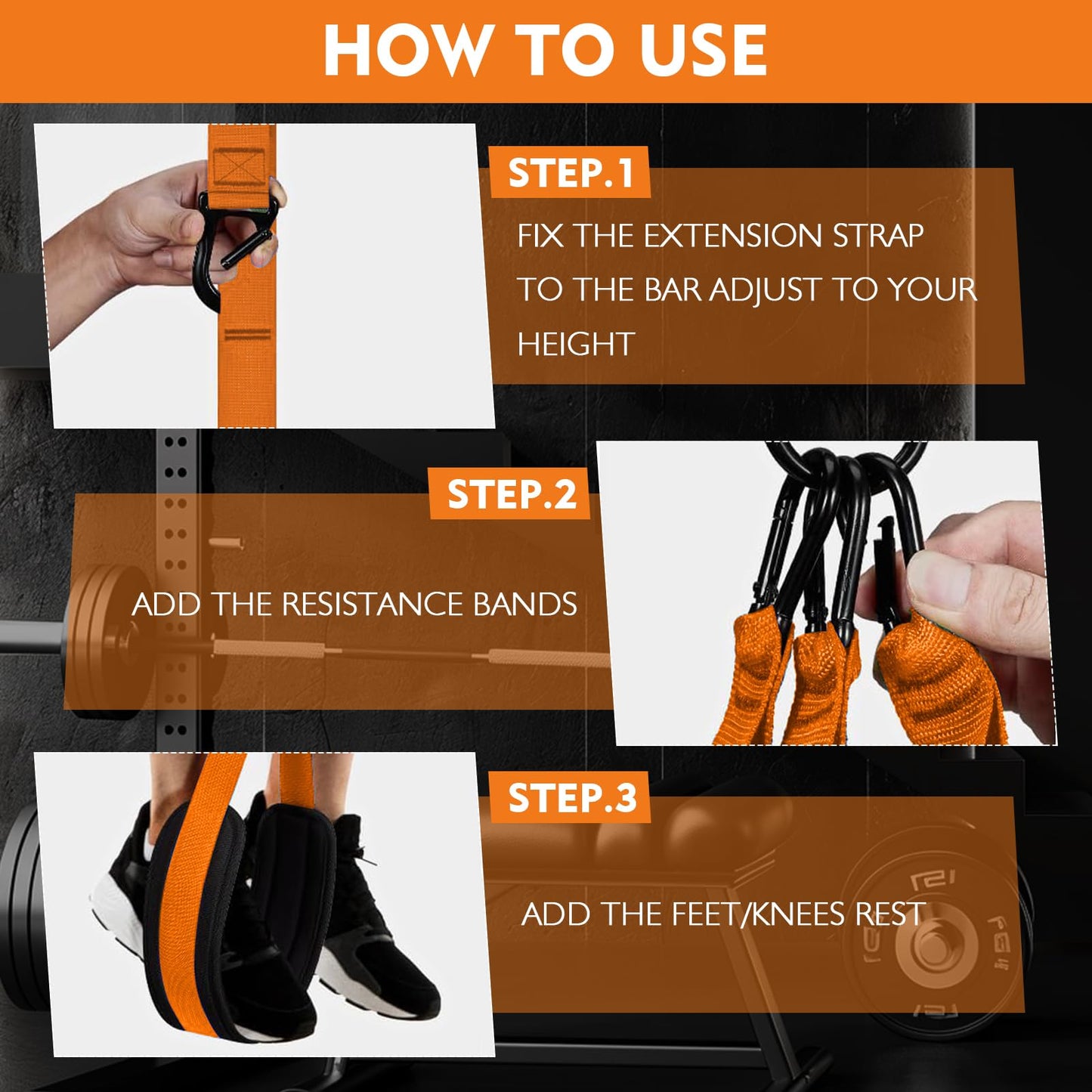 HOW TO USE

STEP.1

FIX THE EXTENSION STRAP TO THE BAR ADJUST TO YOUR HEIGHT

STEP.2

ADD THE RESISTANCE BANDS

STEP.3

ADD THE FEET/KNEES REST