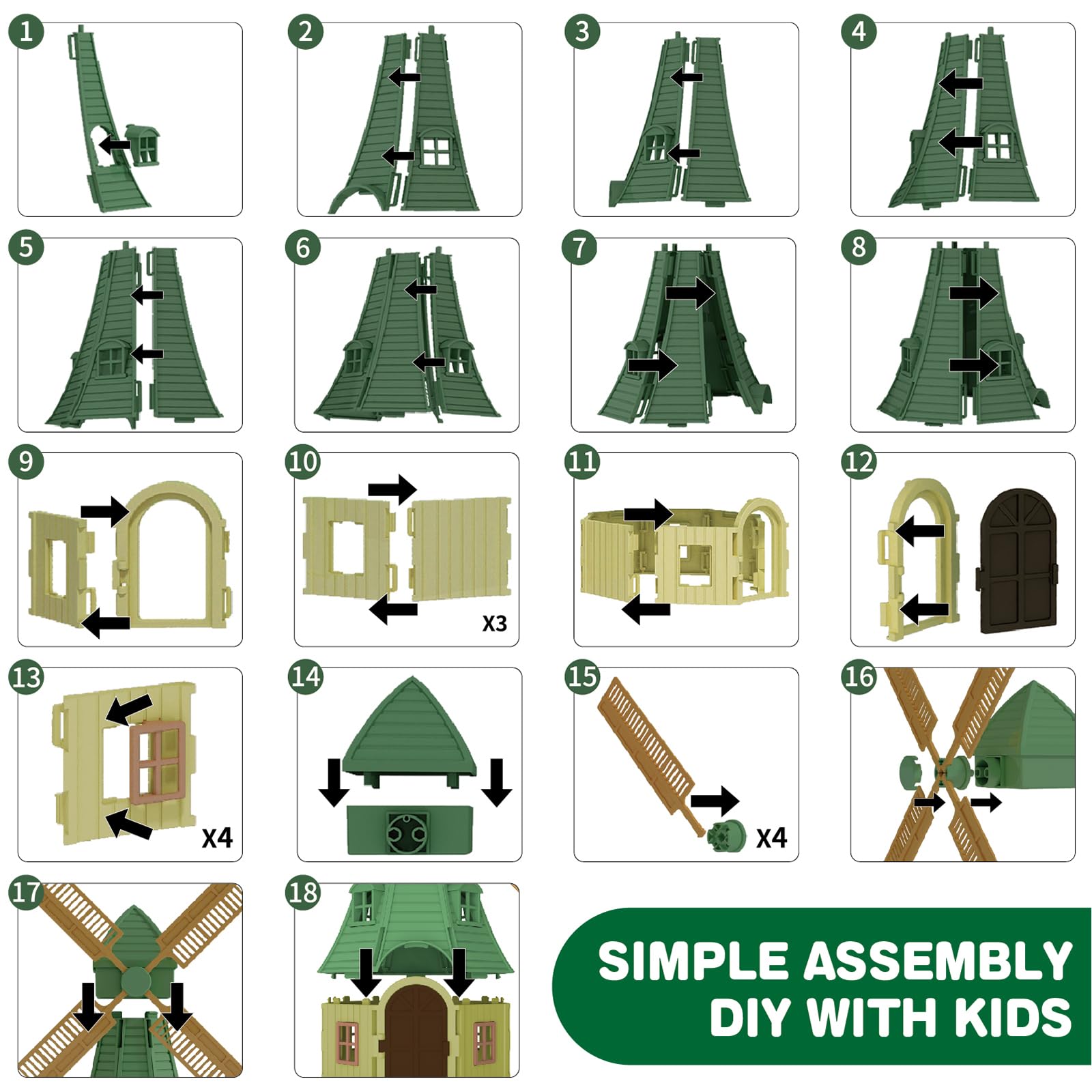 1

2

3

4

5

6

7

8

9

10

X3

11

12

13

X4

14

15

X4

16

17

18

SIMPLE ASSEMBLY
DIY WITH KIDS