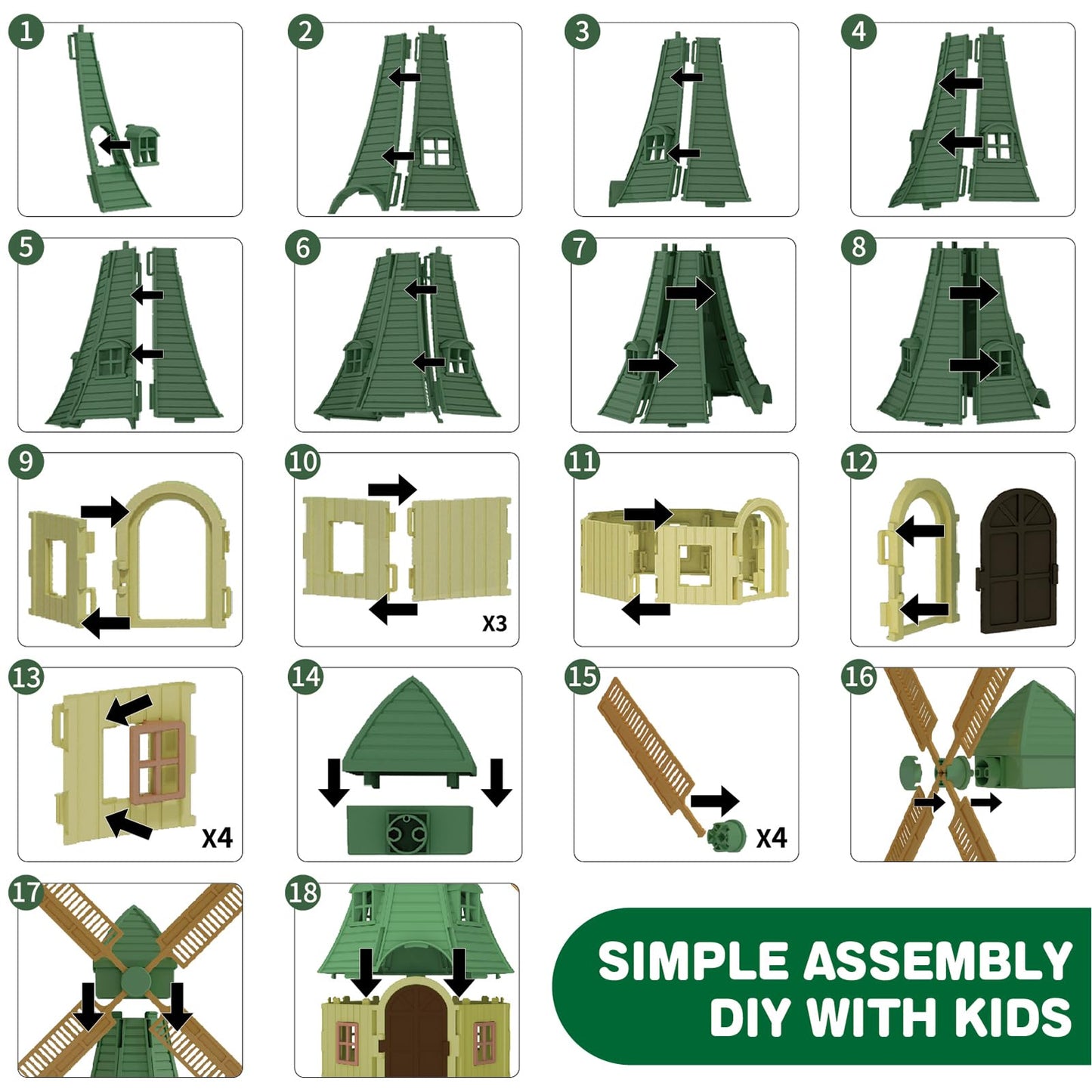 1

2

3

4

5

6

7

8

9

10
X3

11

12

13
X4

14

15
X4

16

17

18

SIMPLE ASSEMBLY
DIY WITH KIDS