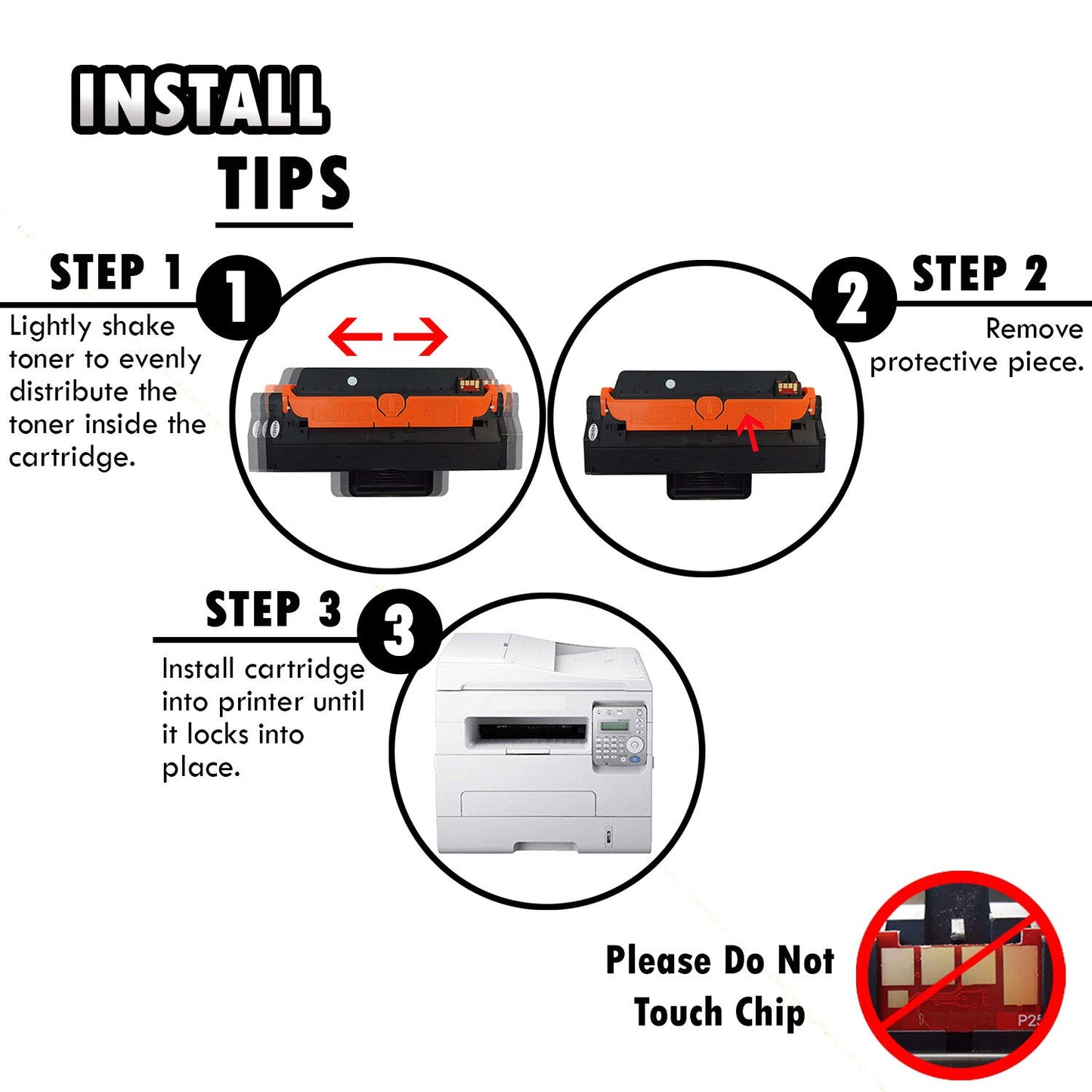 INSTALL
TIPS

STEP 1
1
Lightly shake toner to evenly distribute the toner inside the cartridge.

REMOVE

2
STEP 2
Remove protective piece.

REMOVE

STEP 3
3
Install cartridge into printer until it locks into place.

Please Do Not Touch Chip

P25