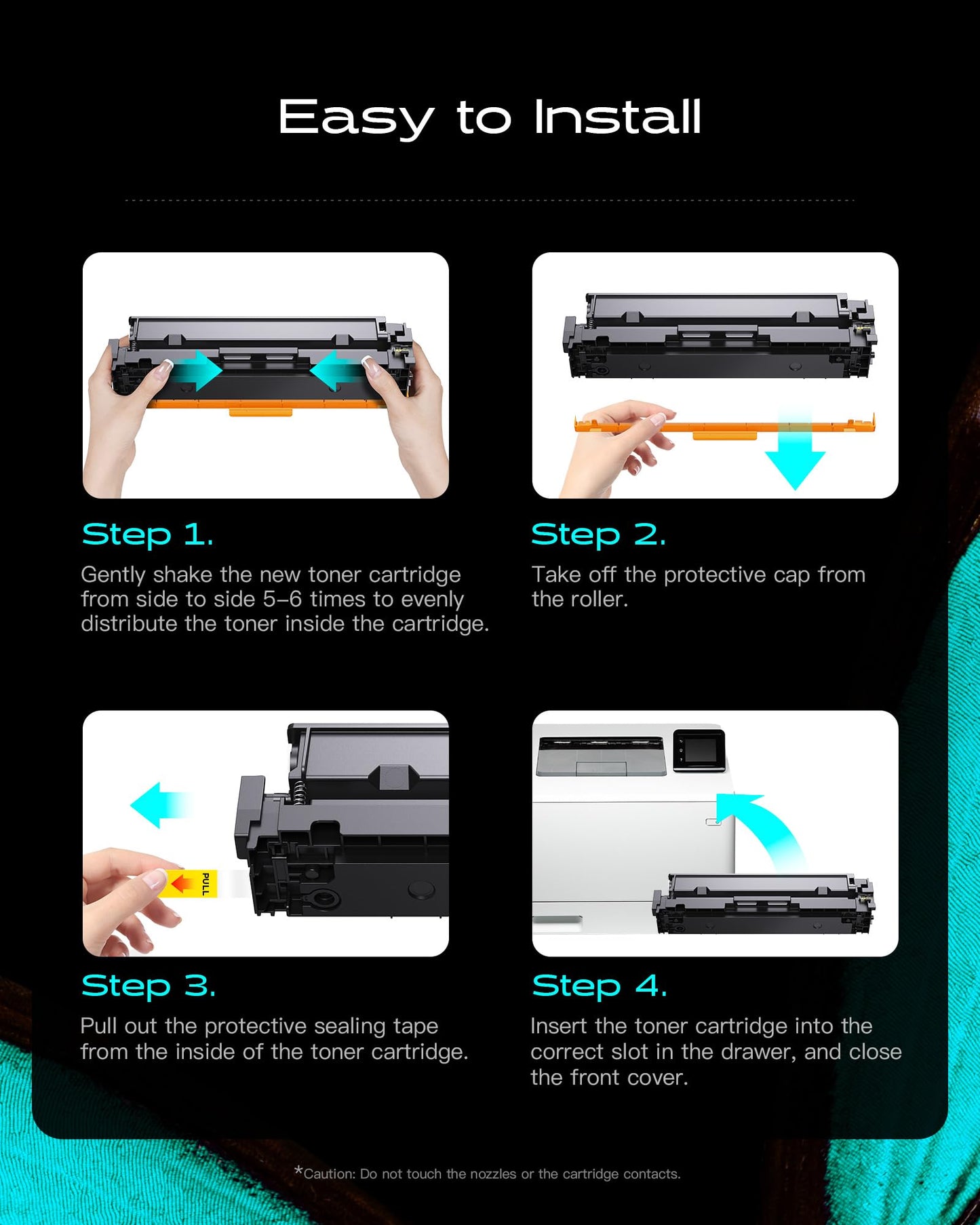 Easy to Install

Step 1.

Gently shake the new toner cartridge from side to side 5–6 times to evenly distribute the toner inside the cartridge.

Step 2.

Take off the protective cap from the roller.

PULL

Step 3.

Pull out the protective sealing tape from the inside of the toner cartridge.

Step 4.

Insert the toner cartridge into the correct slot in the drawer, and close the front cover.

*Caution: Do not touch the nozzles or the cartridge contacts.