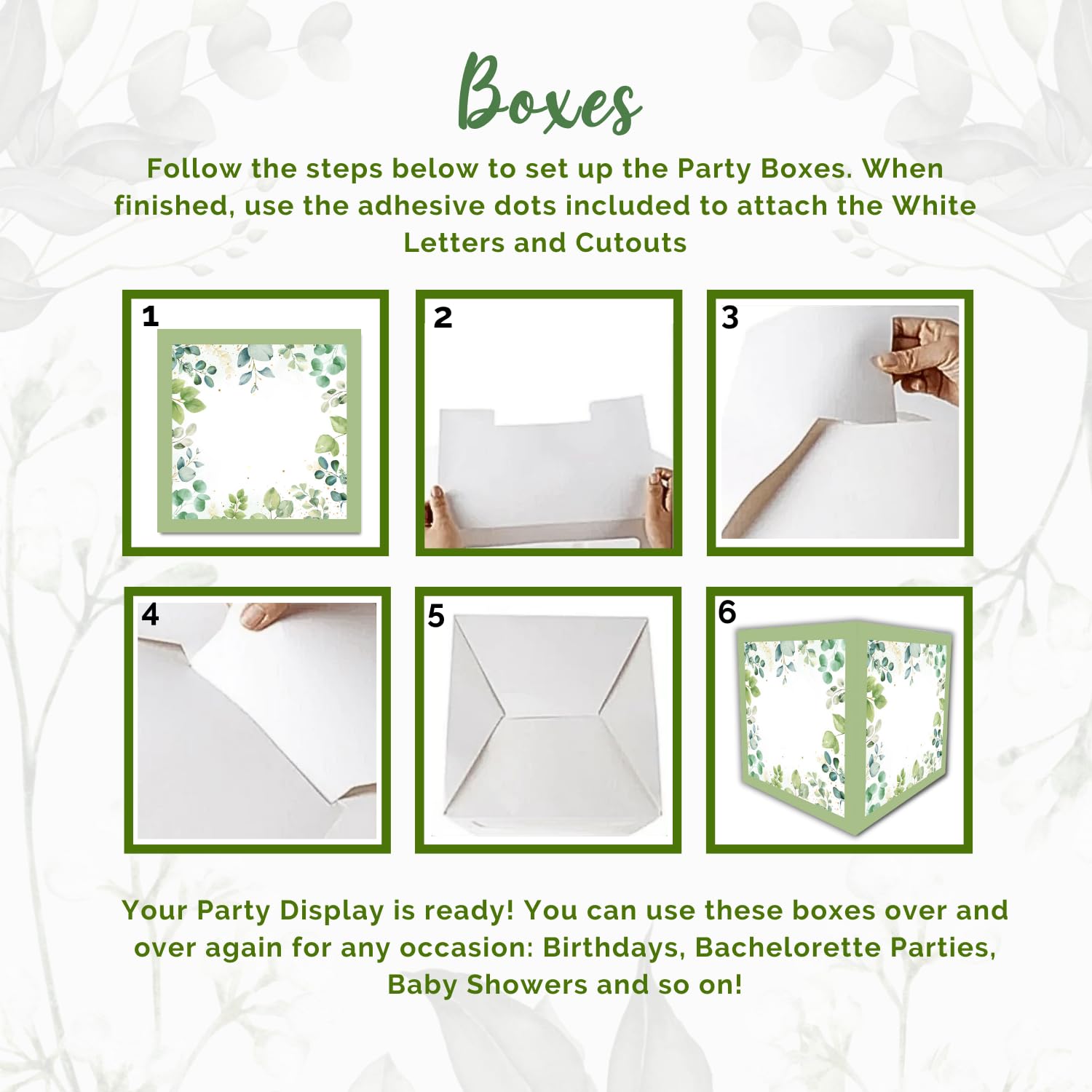 Boxes

Follow the steps below to set up the Party Boxes. When finished, use the adhesive dots included to attach the White Letters and Cutouts

1

2

3

4

5

6

Your Party Display is ready! You can use these boxes over and over again for any occasion: Birthdays, Bachelorette Parties, Baby Showers and so on!