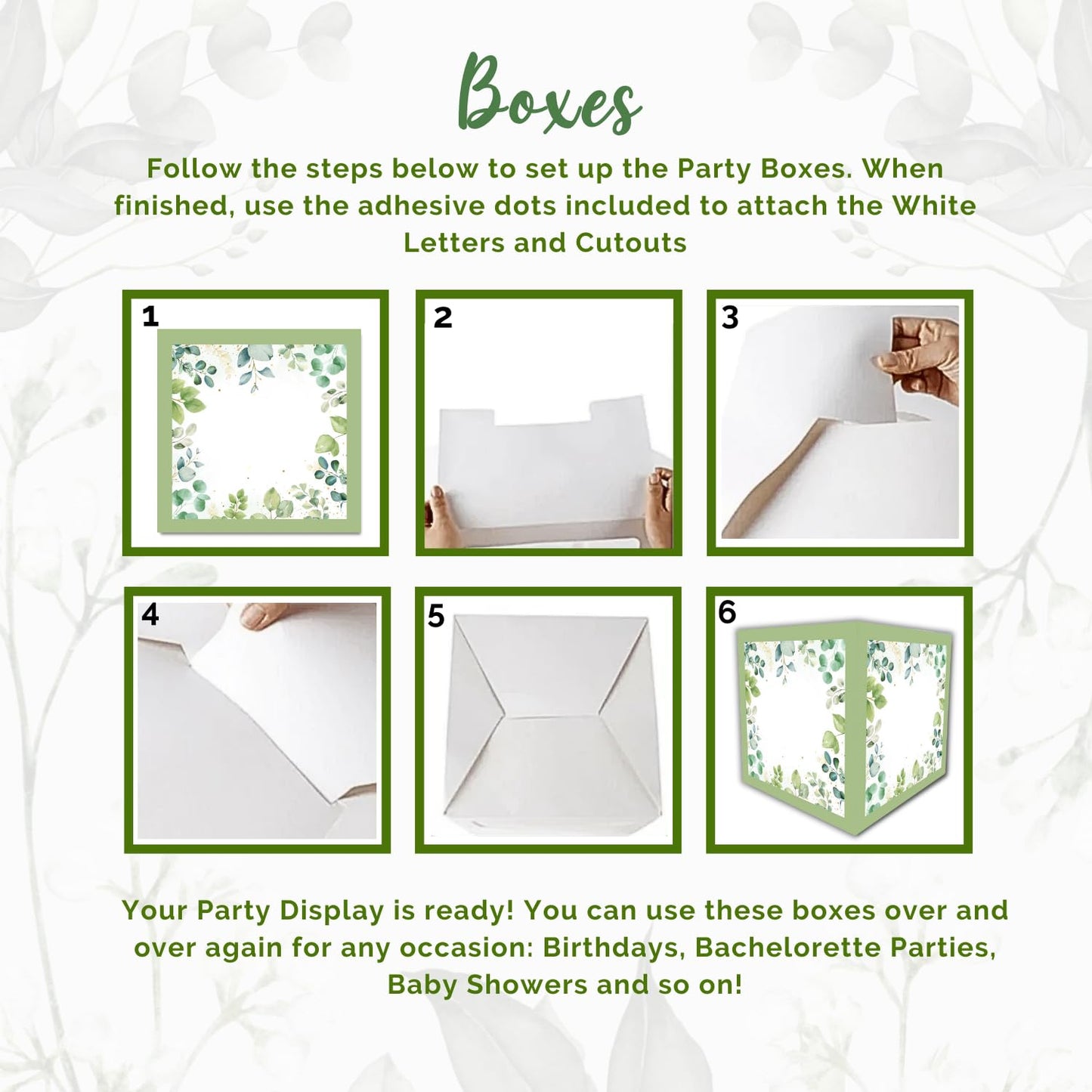 Boxes

Follow the steps below to set up the Party Boxes. When finished, use the adhesive dots included to attach the White Letters and Cutouts

1

2

3

4

5

6

Your Party Display is ready! You can use these boxes over and over again for any occasion: Birthdays, Bachelorette Parties, Baby Showers and so on!