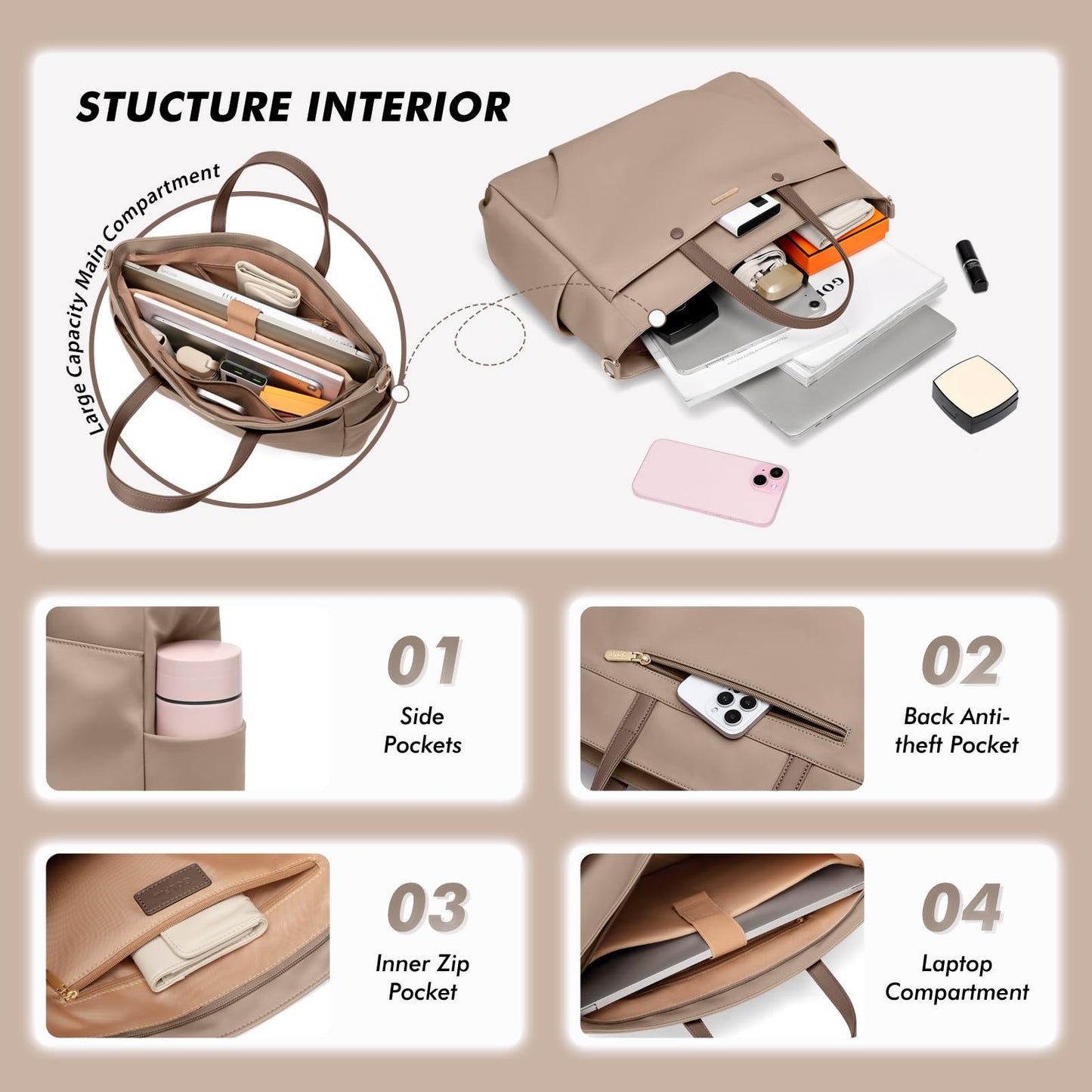 STUCTURE INTERIOR

Large Capacity Main Compartment

01
Side Pockets

02
Back Anti-theft Pocket

03
Inner Zip Pocket

04
Laptop Compartment